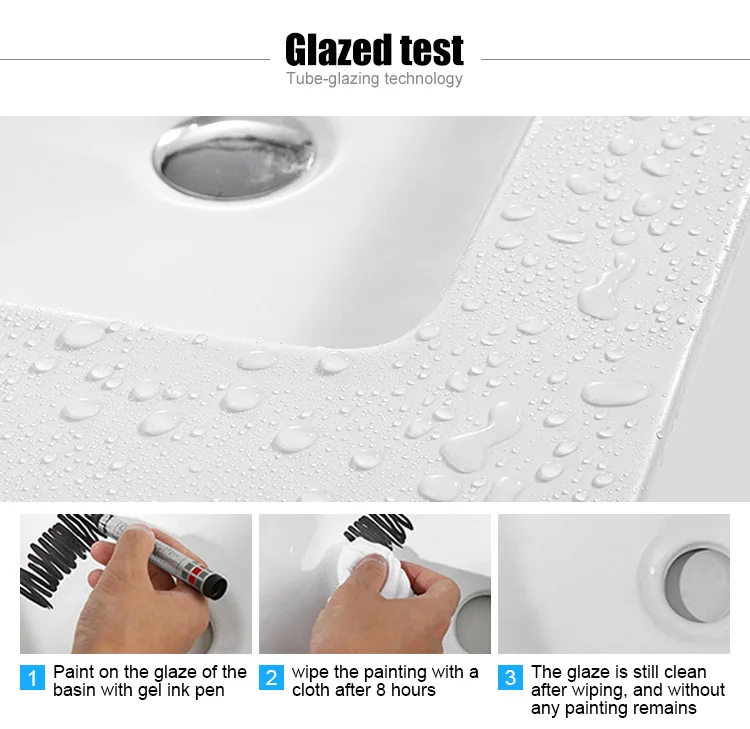 Glazed test
Tube-glazing technology

1 Paint on the glaze of the basin with gel ink pen

2 wipe the painting with a cloth after 8 hours

3 The glaze is still clean after wiping, and without any painting remains