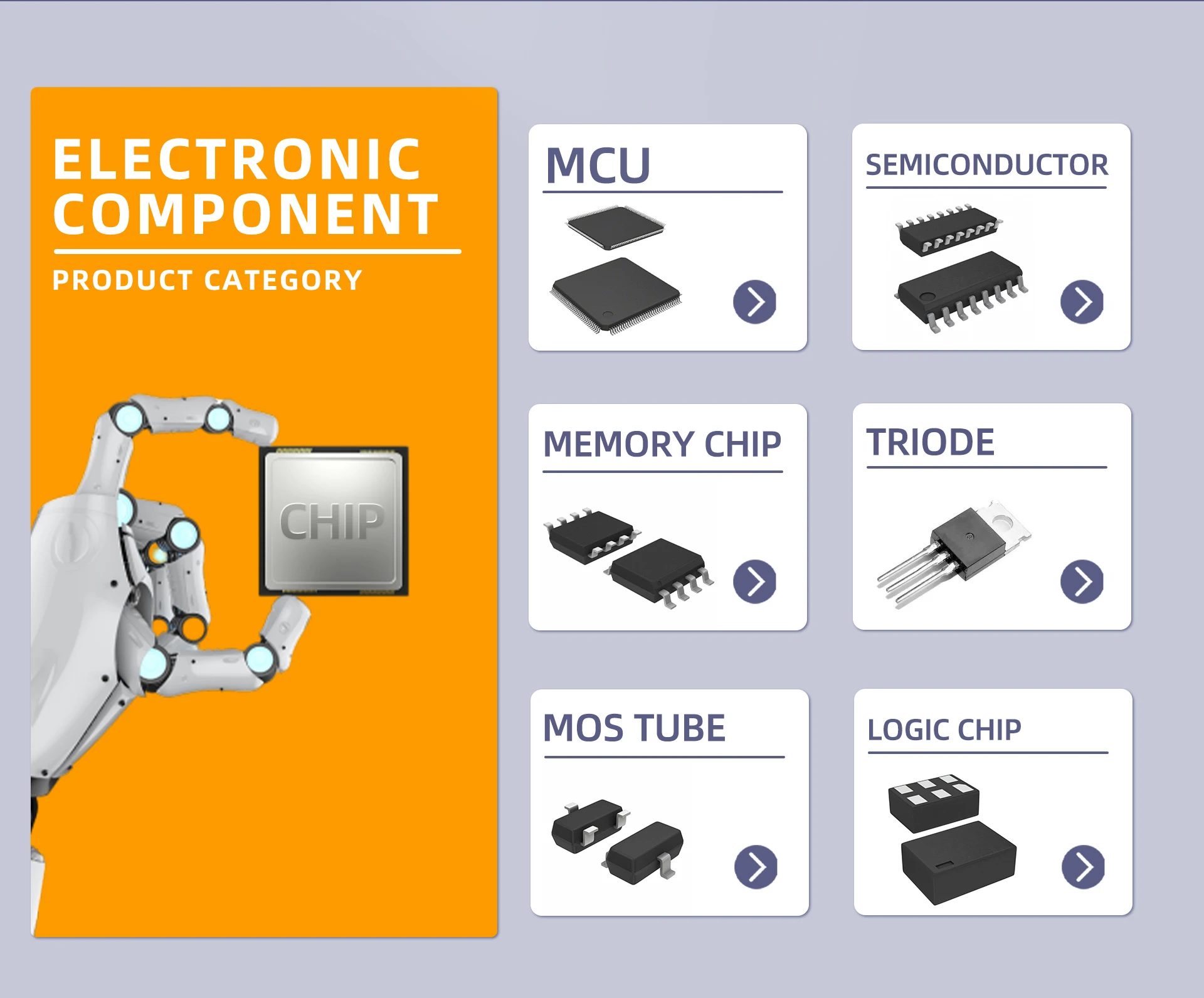 ELECTRONIC COMPONENT

PRODUCT CATEGORY

CHIP

MCU

SEMICONDUCTOR

MEMORY CHIP

TRIODE

MOS TUBE

LOGIC CHIP