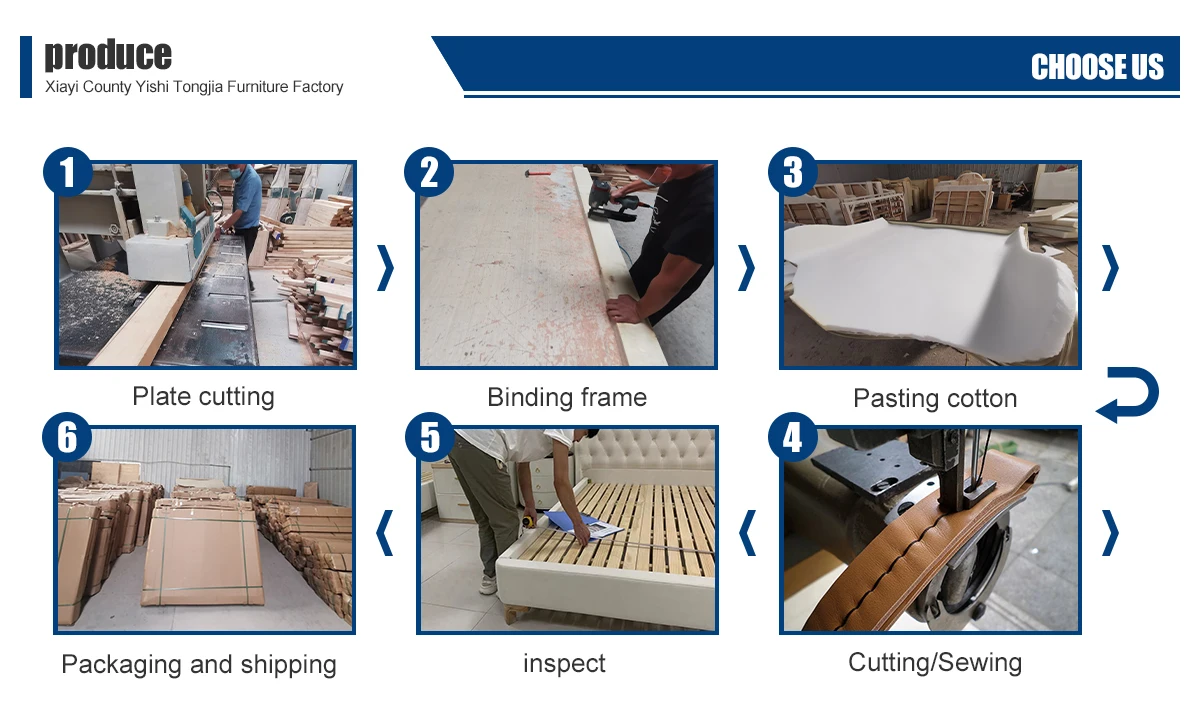 produce
Xiayi County Yishi Tongjia Furniture Factory

CHOOSE US

1
Plate cutting

2
Binding frame

3
Pasting cotton

6
Packaging and shipping

5
inspect

4
Cutting/Sewing