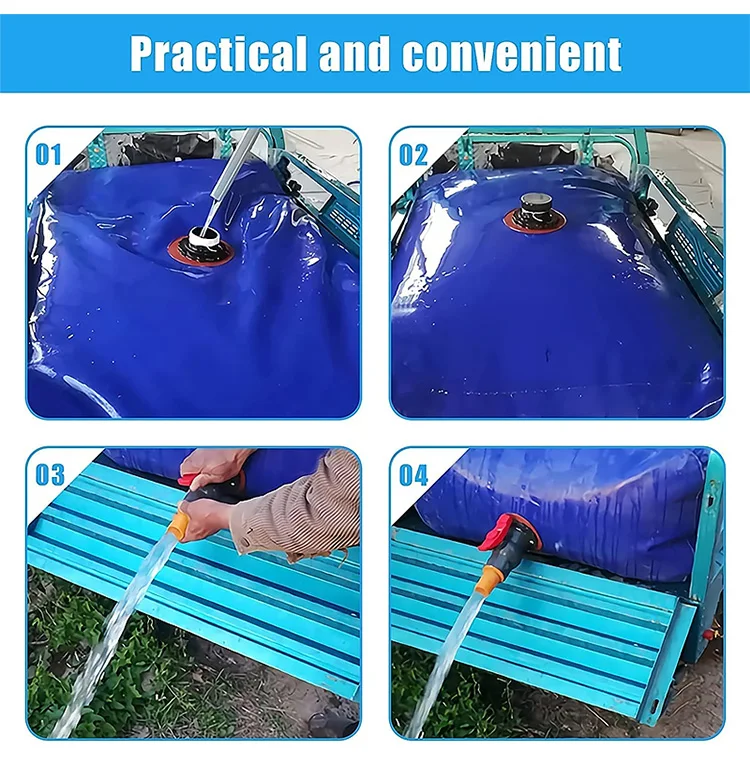 Practical and convenient

01

02

03

04