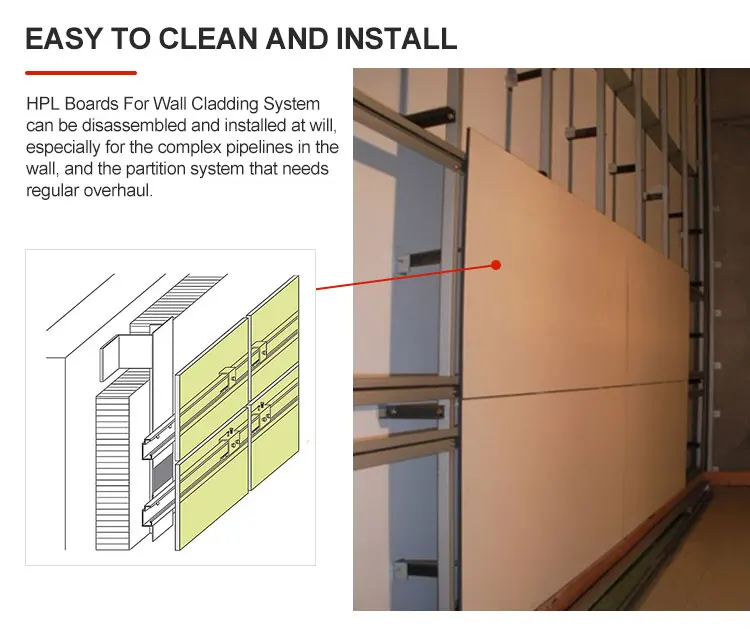 EASY TO CLEAN AND INSTALL

HPL Boards For Wall Cladding System can be disassembled and installed at will, especially for the complex pipelines in the wall, and the partition system that needs regular overhaul.