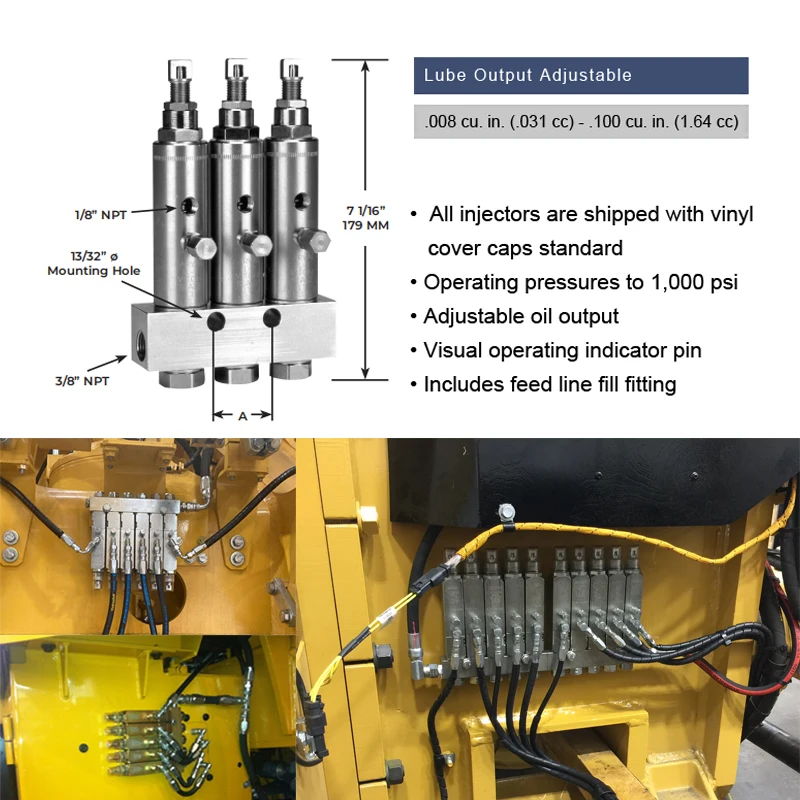 1/8" NPT

13/32" ø Mounting Hole

3/8" NPT

A

7 1/16" 179 MM

Lube Output Adjustable

.008 cu. in. (.031 cc) - .100 cu. in. (1.64 cc)

• All injectors are shipped with vinyl cover caps standard
• Operating pressures to 1,000 psi
• Adjustable oil output
• Visual operating indicator pin
• Includes feed line fill fitting