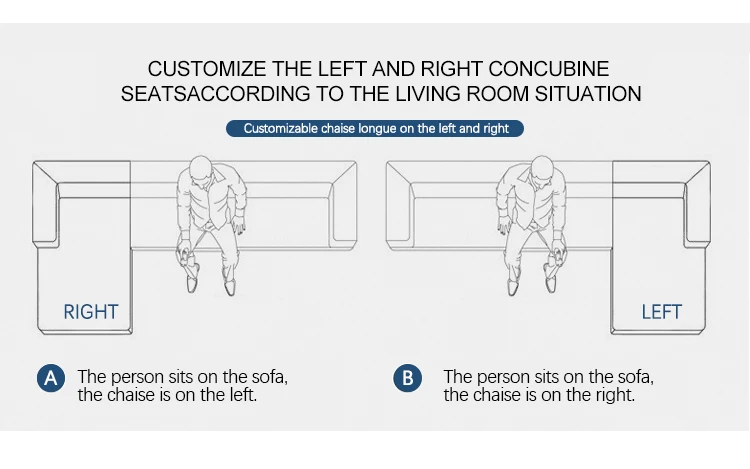 CUSTOMIZE THE LEFT AND RIGHT CONCUBINE SEATSACCORDING TO THE LIVING ROOM SITUATION

Customizable chaise longue on the left and right

RIGHT

LEFT

A The person sits on the sofa, the chaise is on the left.

B The person sits on the sofa, the chaise is on the right.