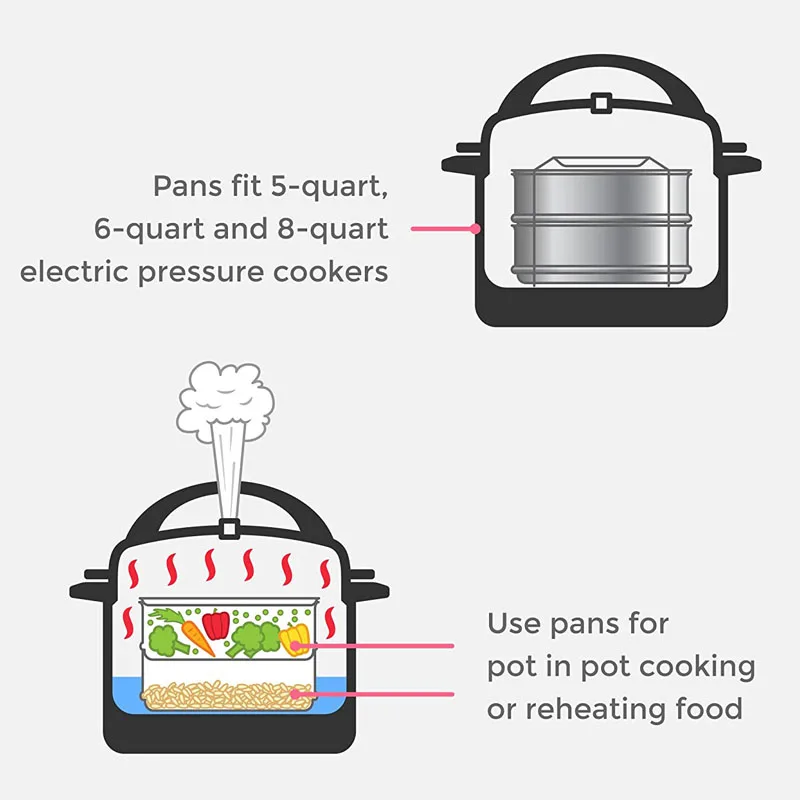 Pans fit 5-quart, 6-quart and 8-quart electric pressure cookers

Use pans for pot in pot cooking or reheating food