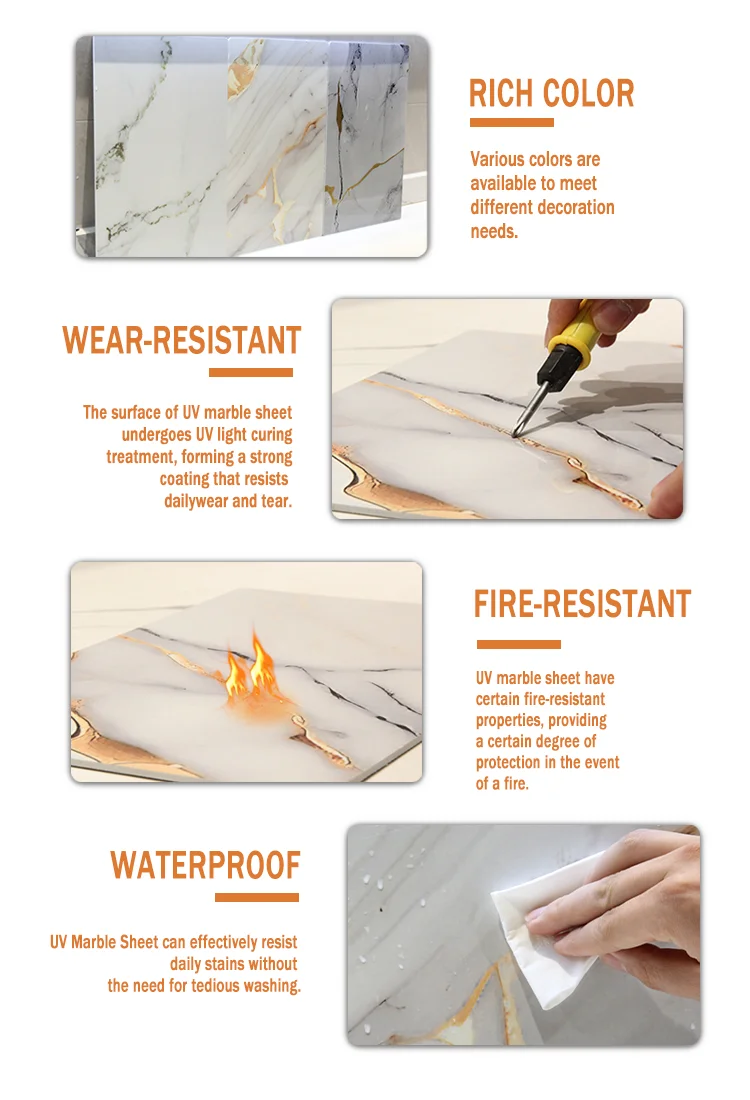 RICH COLOR

Various colors are available to meet different decoration needs.

WEAR-RESISTANT

The surface of UV marble sheet undergoes UV light curing treatment, forming a strong coating that resists dailywear and tear.

FIRE-RESISTANT

UV marble sheet have certain fire-resistant properties, providing a certain degree of protection in the event of a fire.

WATERPROOF

UV Marble Sheet can effectively resist daily stains without the need for tedious washing.