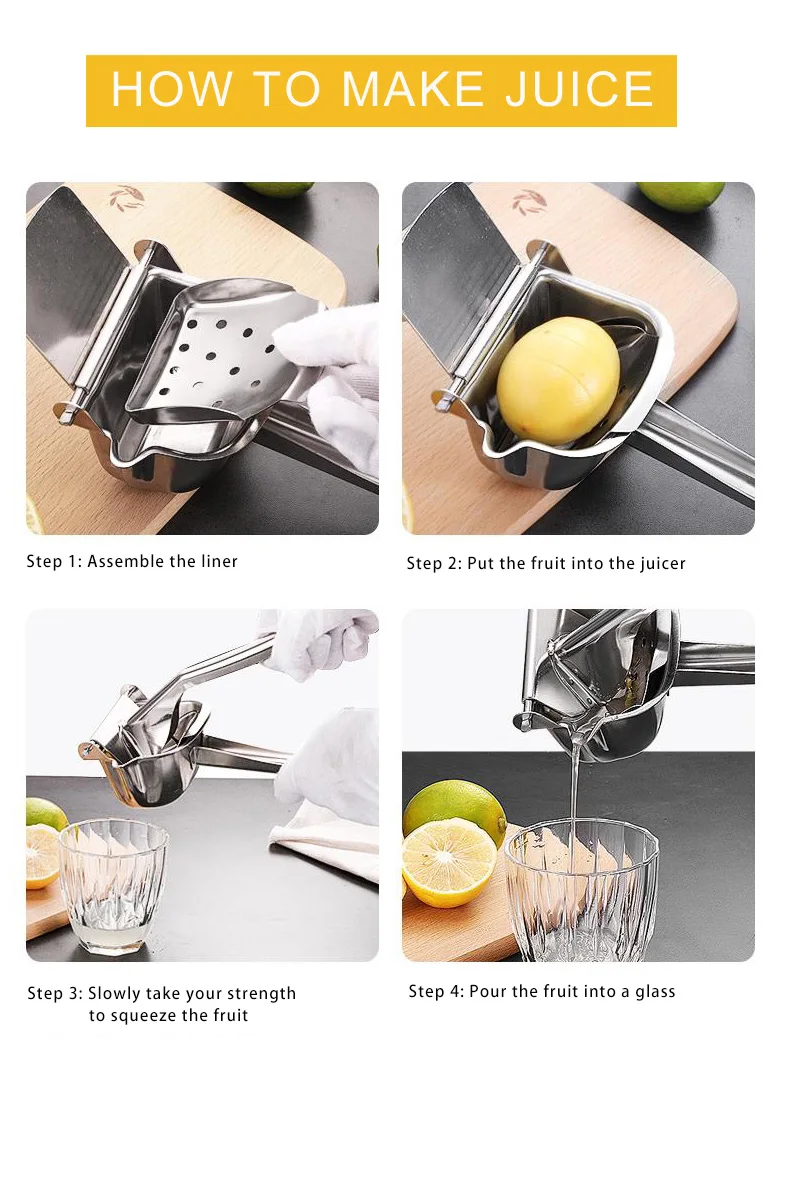 HOW TO MAKE JUICE

Step 1: Assemble the liner

Step 2: Put the fruit into the juicer

Step 3: Slowly take your strength to squeeze the fruit

Step 4: Pour the fruit into a glass