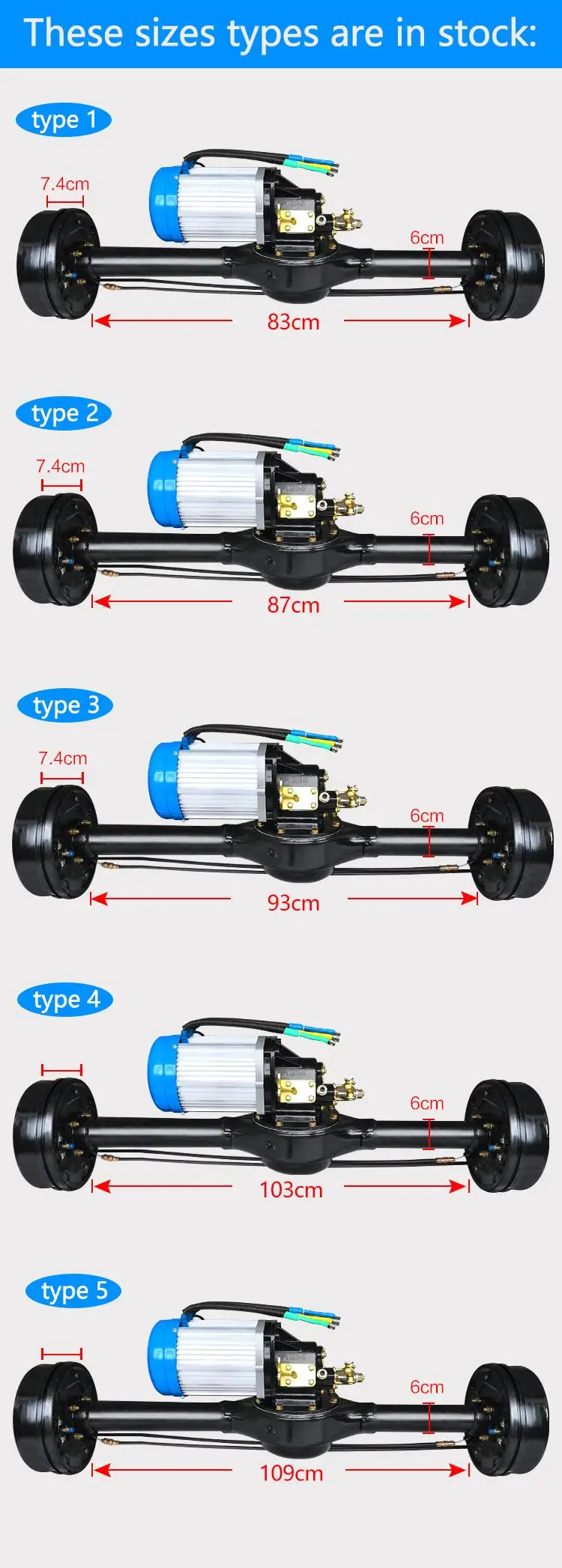 These sizes types are in stock:

type 1

7.4cm

6cm

83cm

type 2

7.4cm

6cm

87cm

type 3

7.4cm

6cm

93cm

type 4

6cm

103cm

type 5

6cm

109cm