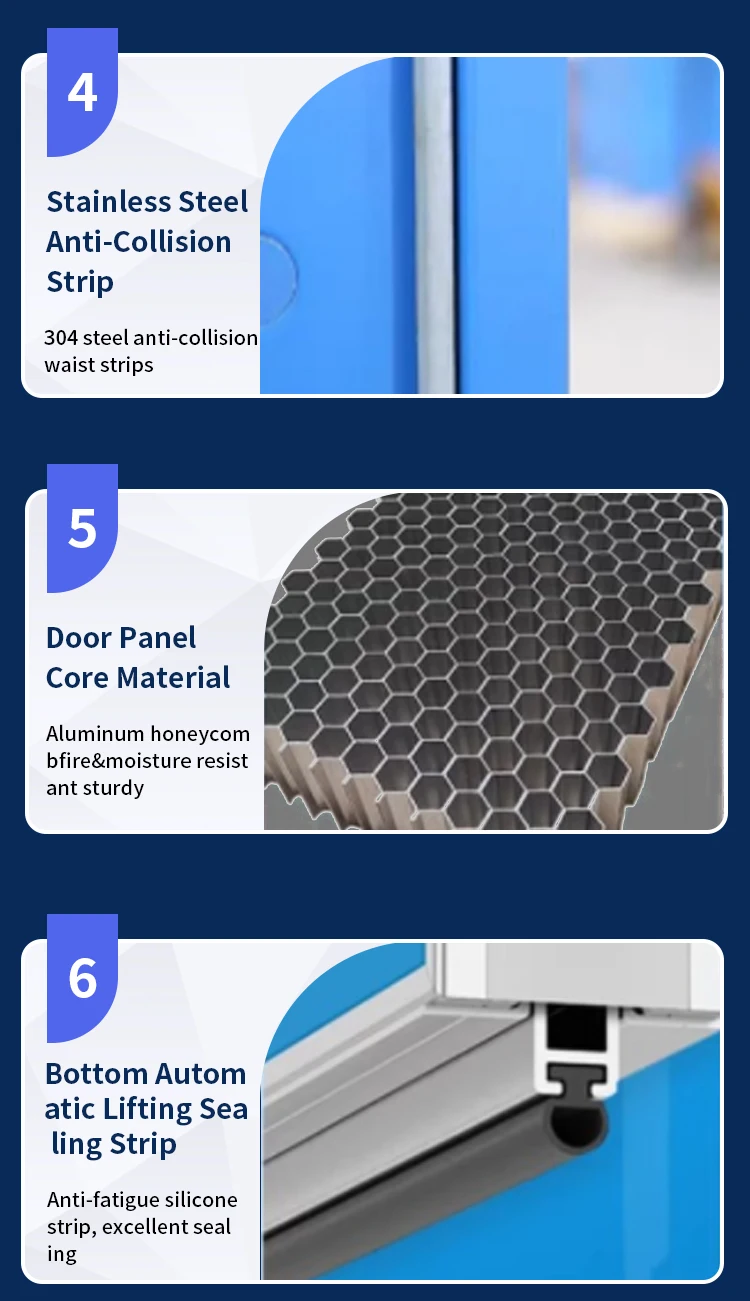 4

Stainless Steel Anti-Collision Strip

304 steel anti-collision waist strips

5

Door Panel Core Material

Aluminum honeycom bfire&moisture resist ant sturdy

6

Bottom Autom atic Lifting Sea ling Strip

Anti-fatigue silicone strip, excellent seal ing