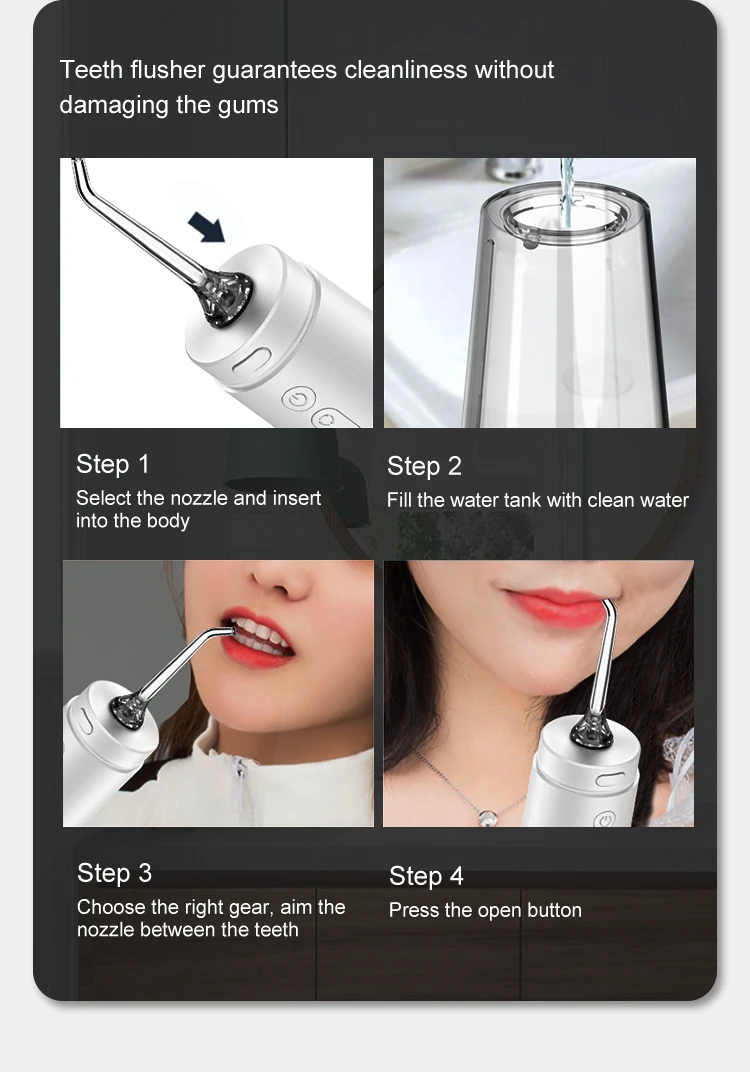 Teeth flusher guarantees cleanliness without damaging the gums

Step 1
Select the nozzle and insert into the body

Step 2
Fill the water tank with clean water

Step 3
Choose the right gear, aim the nozzle between the teeth

Step 4
Press the open button