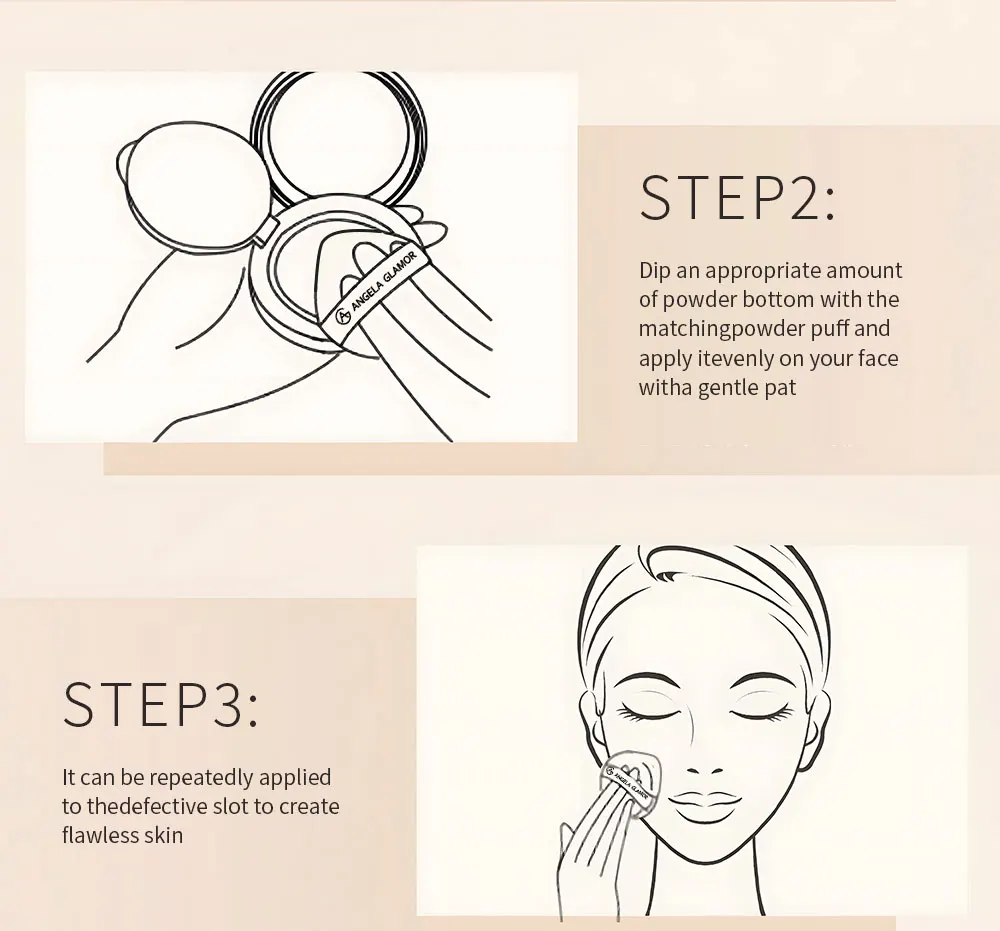 ANGELA GLAMOR

STEP2:

Dip an appropriate amount of powder bottom with the matchingpowder puff and apply itevenly on your face witha gentle pat

STEP3:

It can be repeatedly applied to thedefective slot to create flawless skin

ANGELA GLAMOR