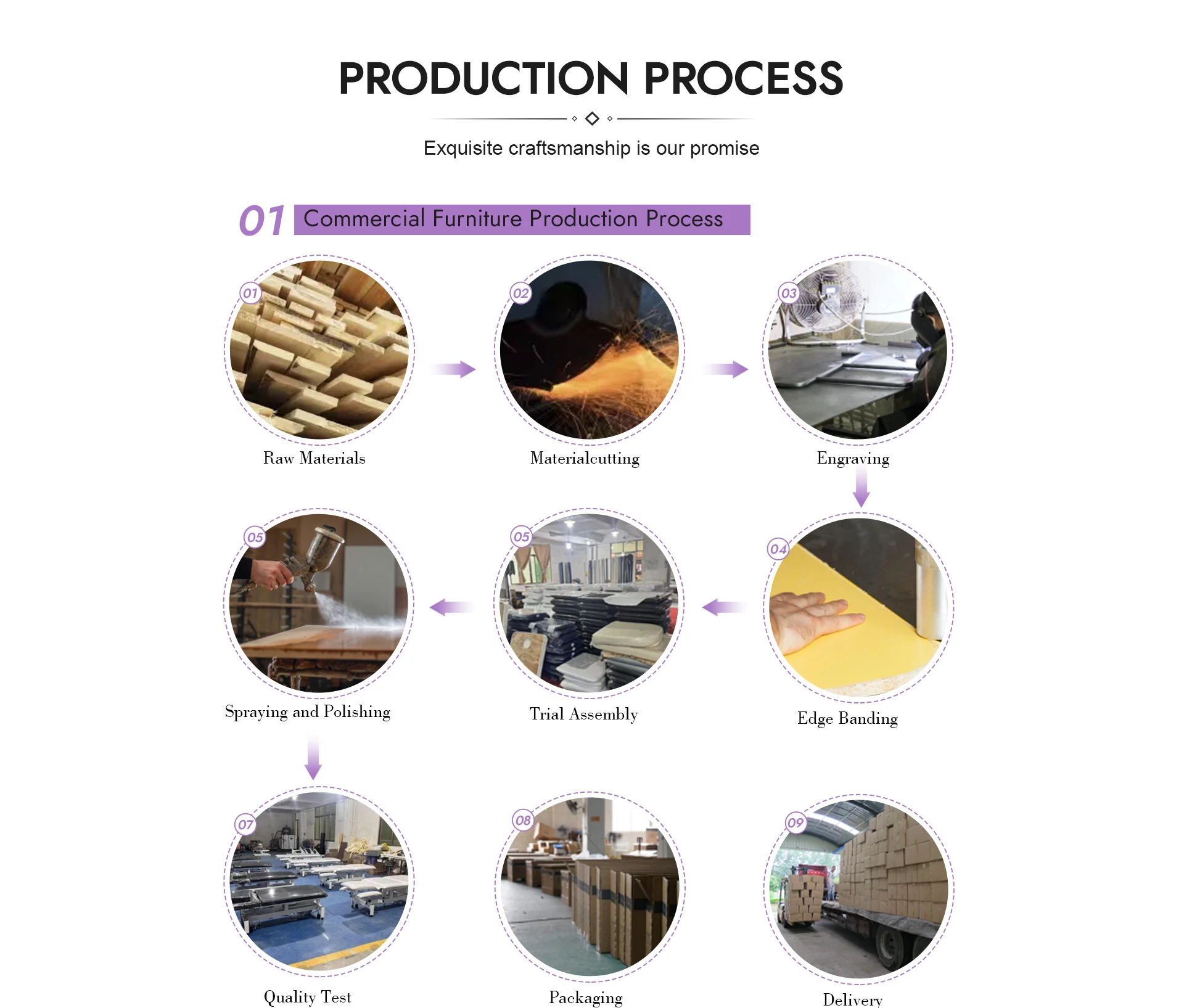 PRODUCTION PROCESS

Exquisite craftsmanship is our promise

01 Commercial Furniture Production Process

01
Raw Materials

02
Materialcutting

03
Engraving

04
Edge Banding

05
Trial Assembly

05
Spraying and Polishing

07
Quality Test

08
Packaging

09
Delivery