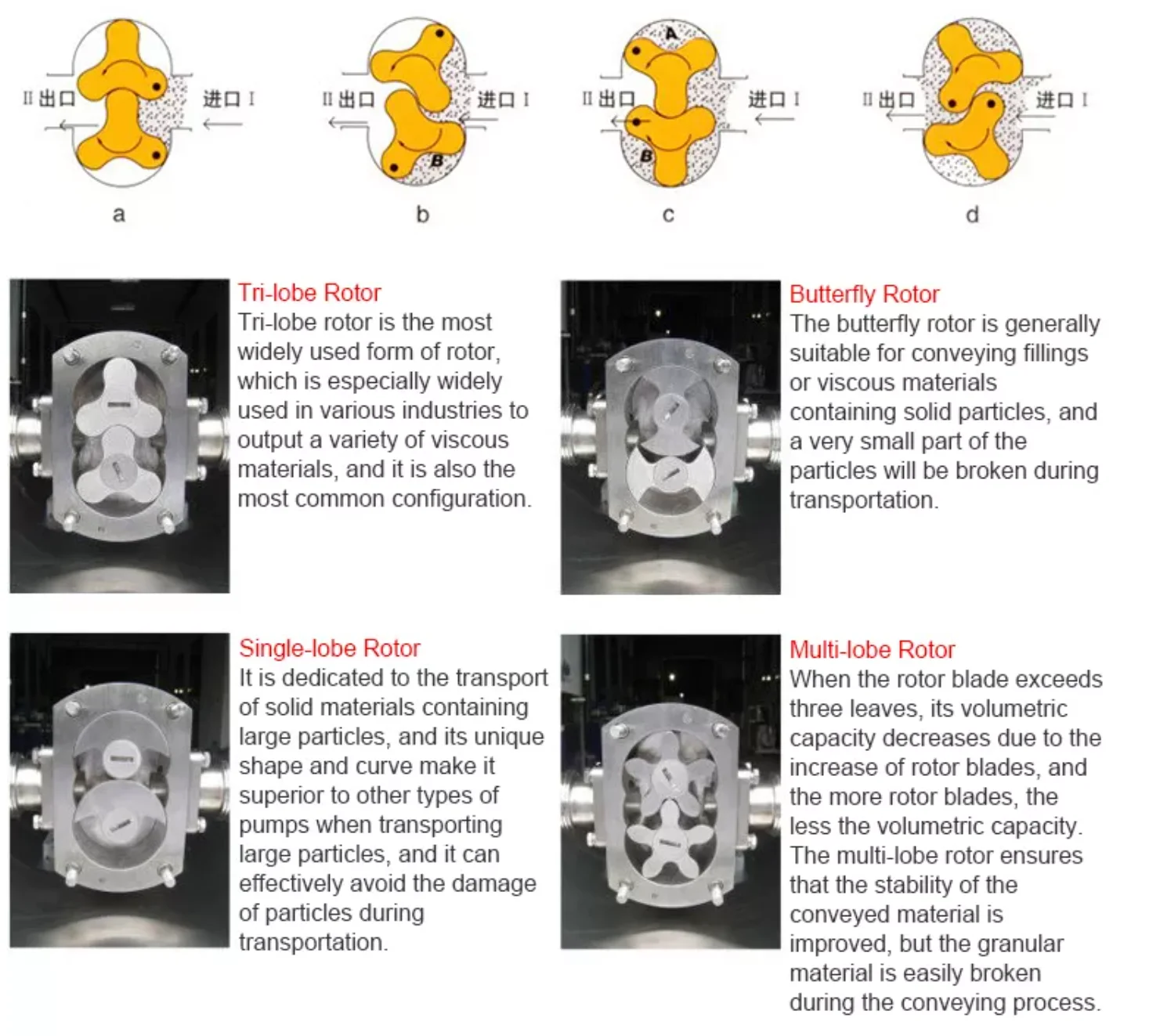 II 出口 进口 I

a

II 出口 进口 I

B

b

A

II 出口 进口 I

B

c

II 出口 进口 I

d

Tri-lobe Rotor
Tri-lobe rotor is the most widely used form of rotor, which is especially widely used in various industries to output a variety of viscous materials, and it is also the most common configuration.

Butterfly Rotor
The butterfly rotor is generally suitable for conveying fillings or viscous materials containing solid particles, and a very small part of the particles will be broken during transportation.

Single-lobe Rotor
It is dedicated to the transport of solid materials containing large particles, and its unique shape and curve make it superior to other types of pumps when transporting large particles, and it can effectively avoid the damage of particles during transportation.

Multi-lobe Rotor
When the rotor blade exceeds three leaves, its volumetric capacity decreases due to the increase of rotor blades, and the more rotor blades, the less the volumetric capacity. The multi-lobe rotor ensures that the stability of the conveyed material is improved, but the granular material is easily broken during the conveying process.