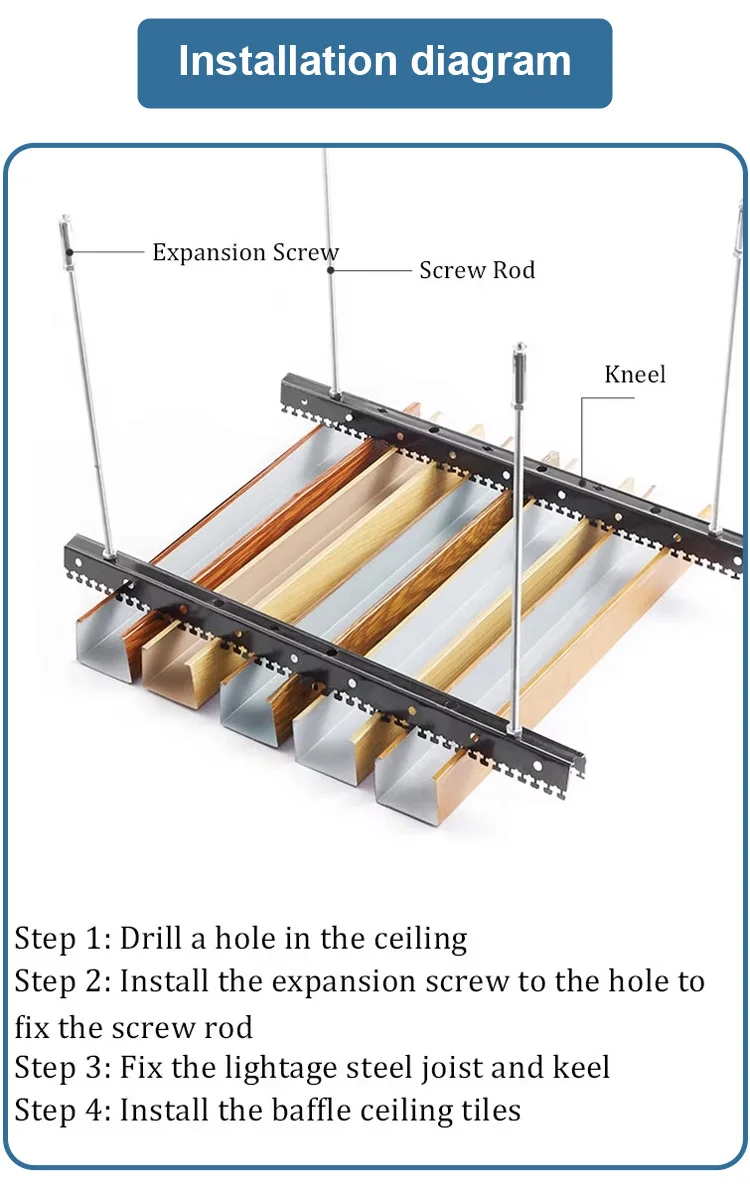 Installation diagram

Expansion Screw

Screw Rod

Kneel

Step 1: Drill a hole in the ceiling
Step 2: Install the expansion screw to the hole to fix the screw rod
Step 3: Fix the lightage steel joist and keel
Step 4: Install the baffle ceiling tiles