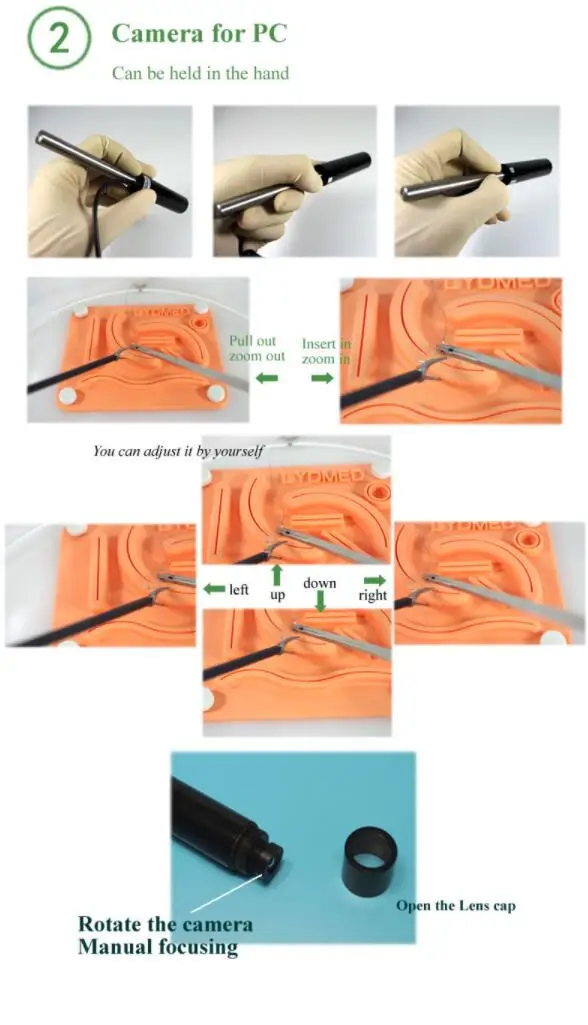 2 Camera for PC

Can be held in the hand

LYDMED

Pull out zoom out

Insert in zoom in

LYDMED

You can adjust it by yourself

LYDMED

LYDMED

left

up

down

right

Rotate the camera
Manual focusing

Open the Lens cap