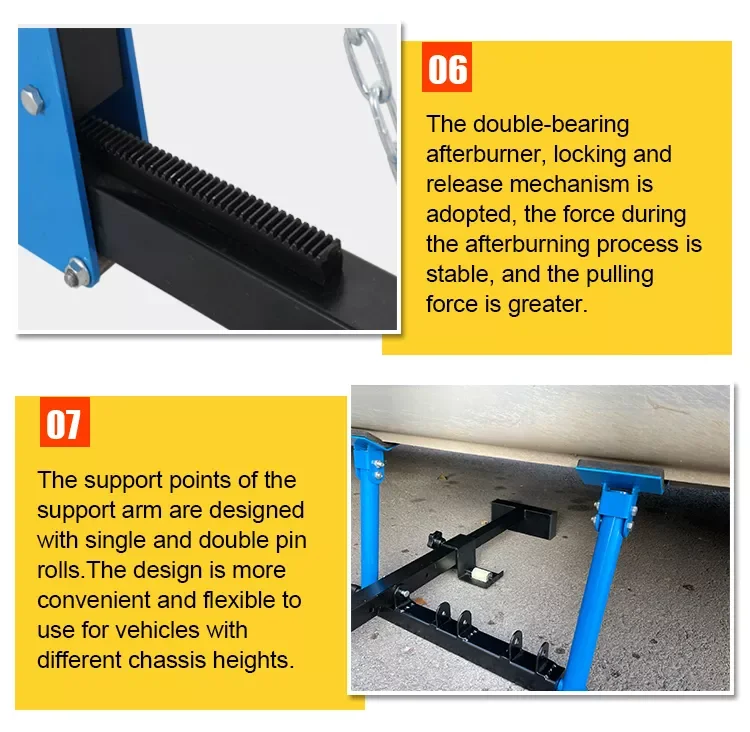 06

The double-bearing afterburner, locking and release mechanism is adopted, the force during the afterburning process is stable, and the pulling force is greater.

07

The support points of the support arm are designed with single and double pin rolls.The design is more convenient and flexible to use for vehicles with different chassis heights.