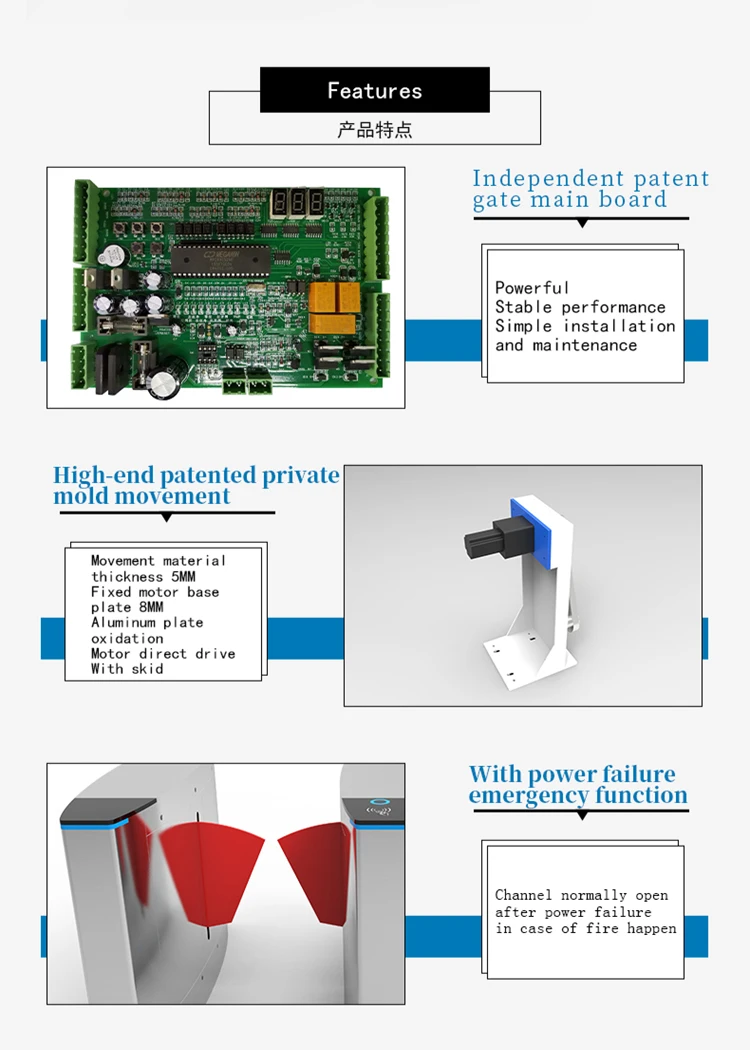 Features
产品特点

Independent patent gate main board

Powerful
Stable performance
Simple installation and maintenance

High-end patented private mold movement

Movement material thickness 5MM
Fixed motor base plate 8MM
Aluminum plate oxidation
Motor direct drive
With skid

With power failure emergency function

Channel normally open after power failure in case of fire happen