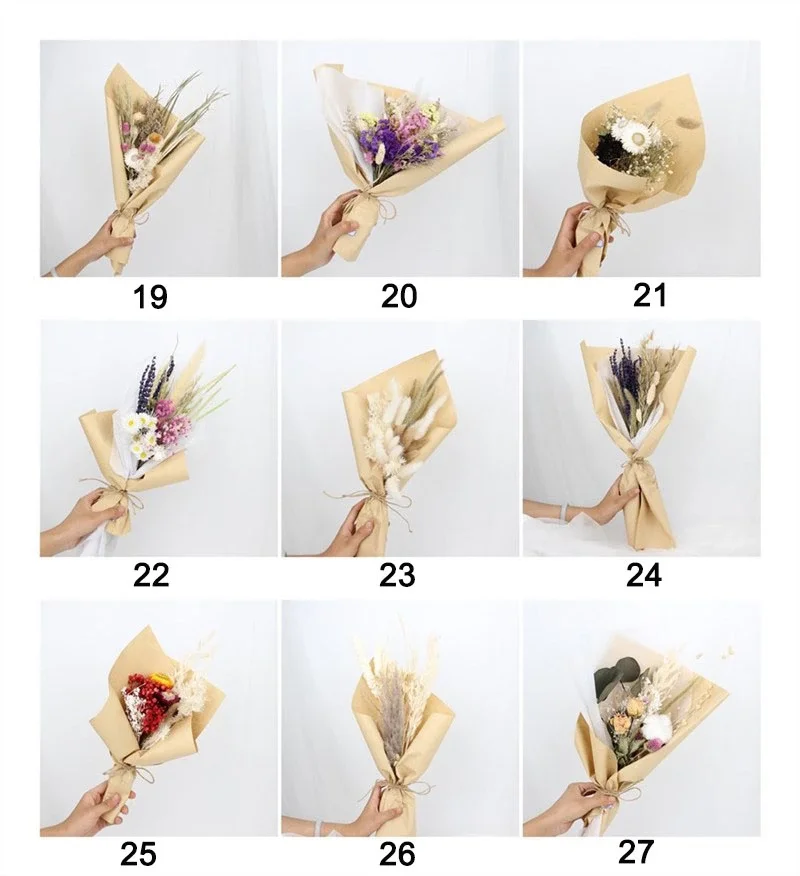 19

20

21

22

23

24

25

26

27