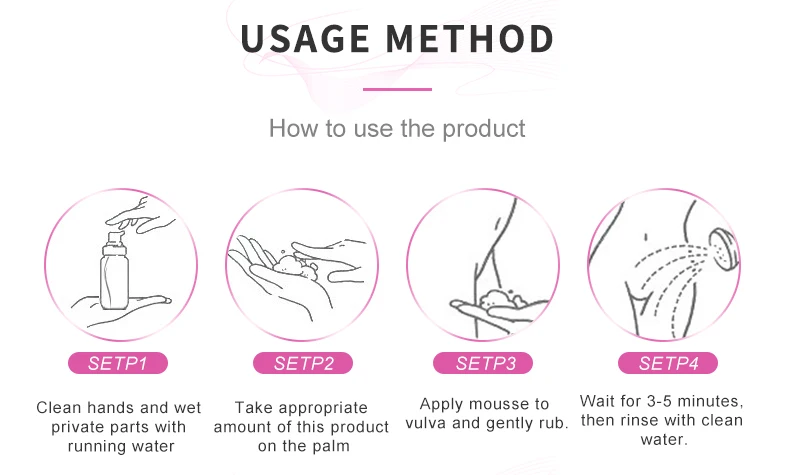 USAGE METHOD

How to use the product

SETP1

Clean hands and wet private parts with running water

SETP2

Take appropriate amount of this product on the palm

SETP3

Apply mousse to vulva and gently rub.

SETP4

Wait for 3-5 minutes, then rinse with clean water.