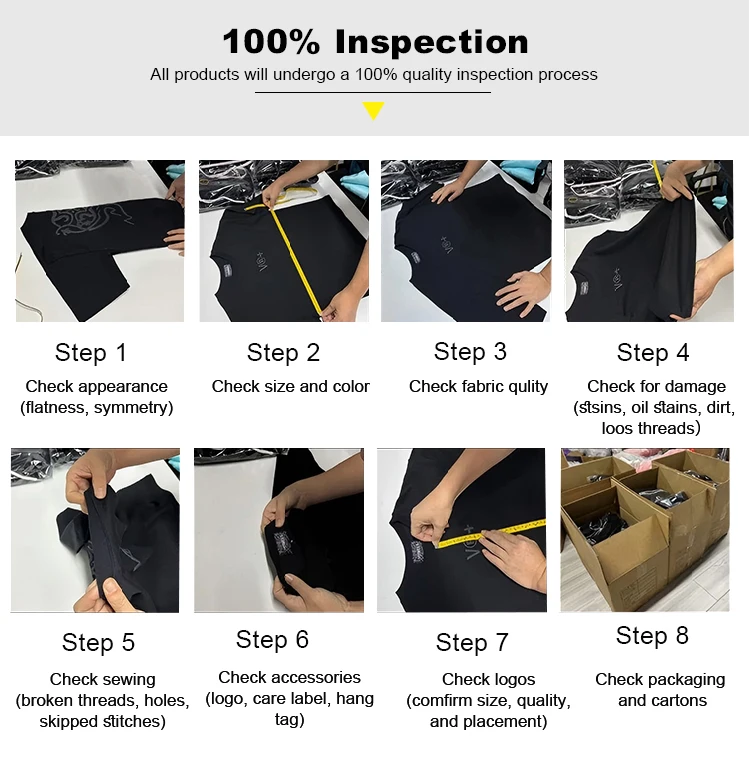 100% Inspection

All products will undergo a 100% quality inspection process

Step 1
Check appearance (flatness, symmetry)

Step 2
Check size and color

Step 3
Check fabric qulity

Step 4
Check for damage (stsins, oil stains, dirt, loos threads)

Step 5
Check sewing (broken threads, holes, skipped stitches)

Step 6
Check accessories (logo, care label, hang tag)

Step 7
Check logos (comfirm size, quality, and placement)

Step 8
Check packaging and cartons