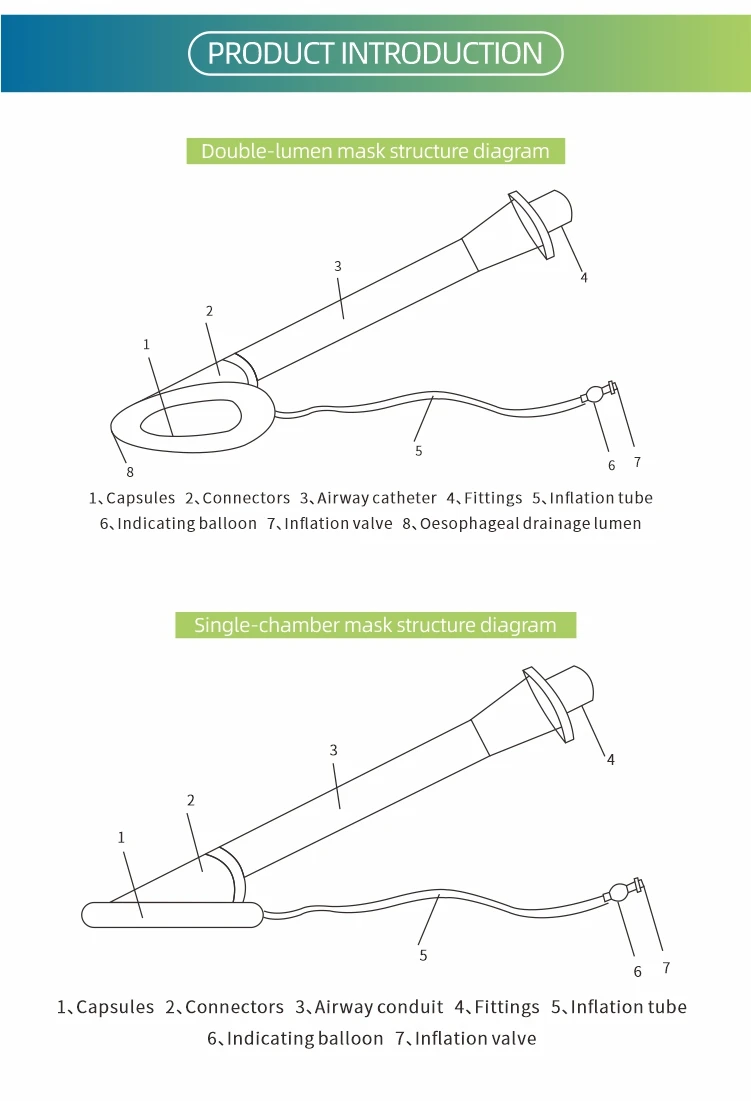 PRODUCT INTRODUCTION

Double-lumen mask structure diagram

3
4
2
1
5
8
6
7

1、Capsules 2、Connectors 3、Airway catheter 4、Fittings 5、Inflation tube
6、Indicating balloon 7、Inflation valve 8、Oesophageal drainage lumen

Single-chamber mask structure diagram

3
4
2
1
5
6
7

1、Capsules 2、Connectors 3、Airway conduit 4、Fittings 5、Inflation tube
6、Indicating balloon 7、Inflation valve