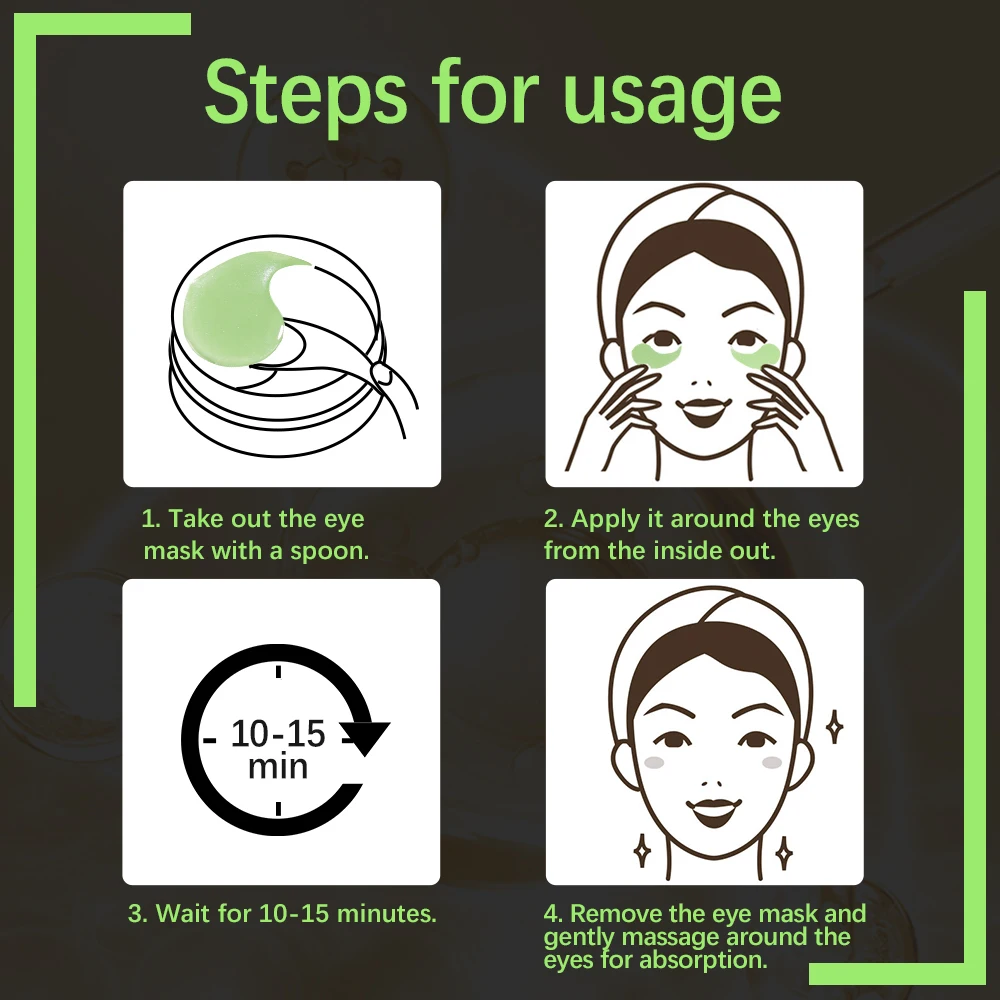 Steps for usage

1. Take out the eye mask with a spoon.

2. Apply it around the eyes from the inside out.

10-15 min

3. Wait for 10-15 minutes.

4. Remove the eye mask and gently massage around the eyes for absorption.