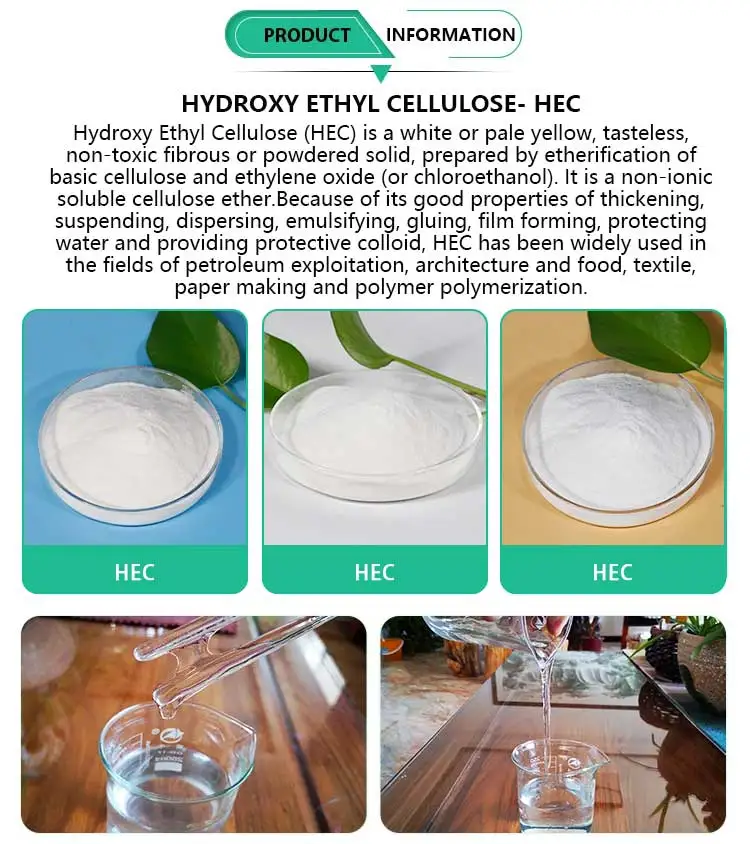 PRODUCT INFORMATION

HYDROXY ETHYL CELLULOSE- HEC

Hydroxy Ethyl Cellulose (HEC) is a white or pale yellow, tasteless, non-toxic fibrous or powdered solid, prepared by etherification of basic cellulose and ethylene oxide (or chloroethanol). It is a non-ionic soluble cellulose ether.Because of its good properties of thickening, suspending, dispersing, emulsifying, gluing, film forming, protecting water and providing protective colloid, HEC has been widely used in the fields of petroleum exploitation, architecture and food, textile, paper making and polymer polymerization.

HEC

HEC

HEC