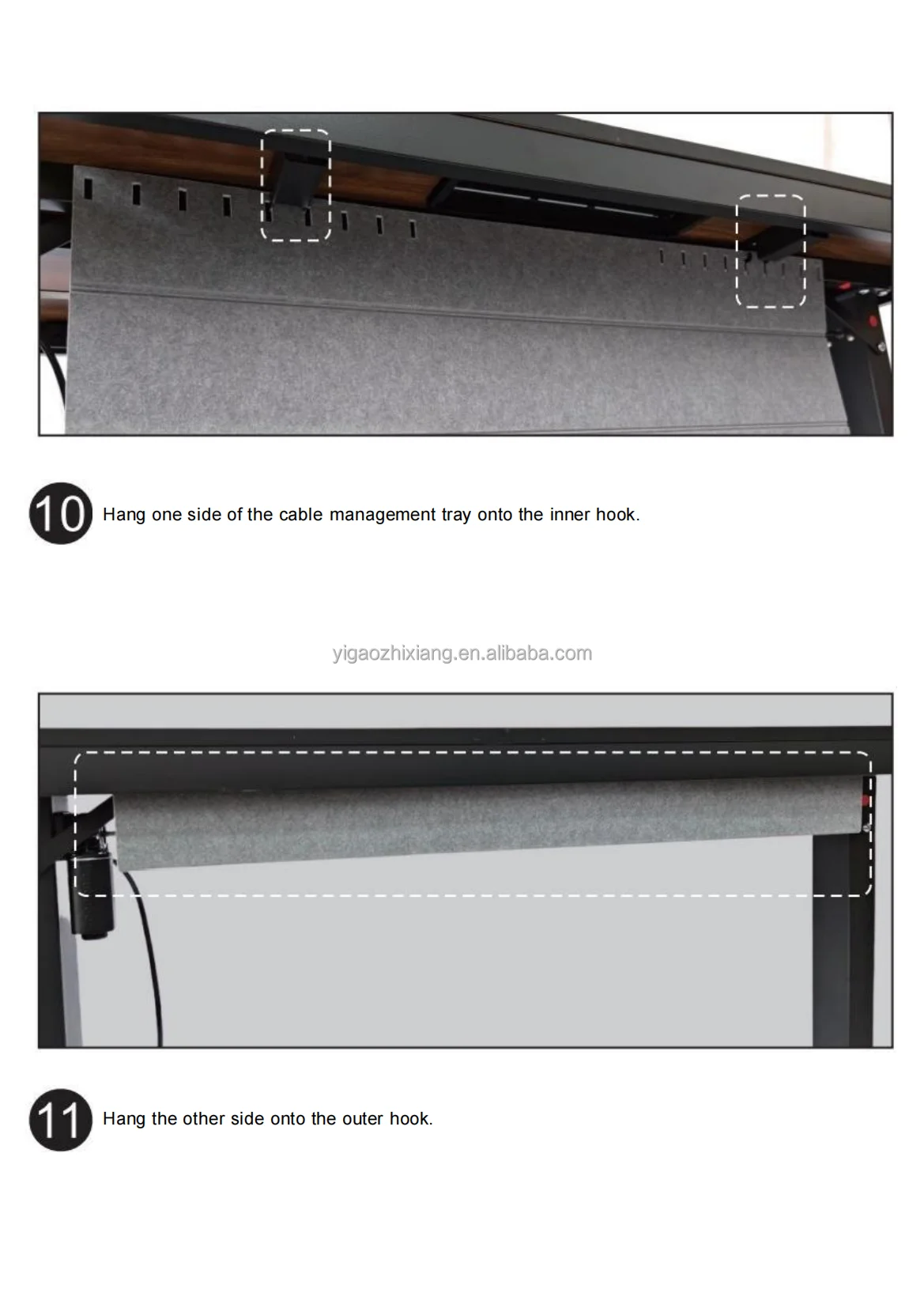 10 Hang one side of the cable management tray onto the inner hook.

yigaozhixiang.en.alibaba.com

11 Hang the other side onto the outer hook.