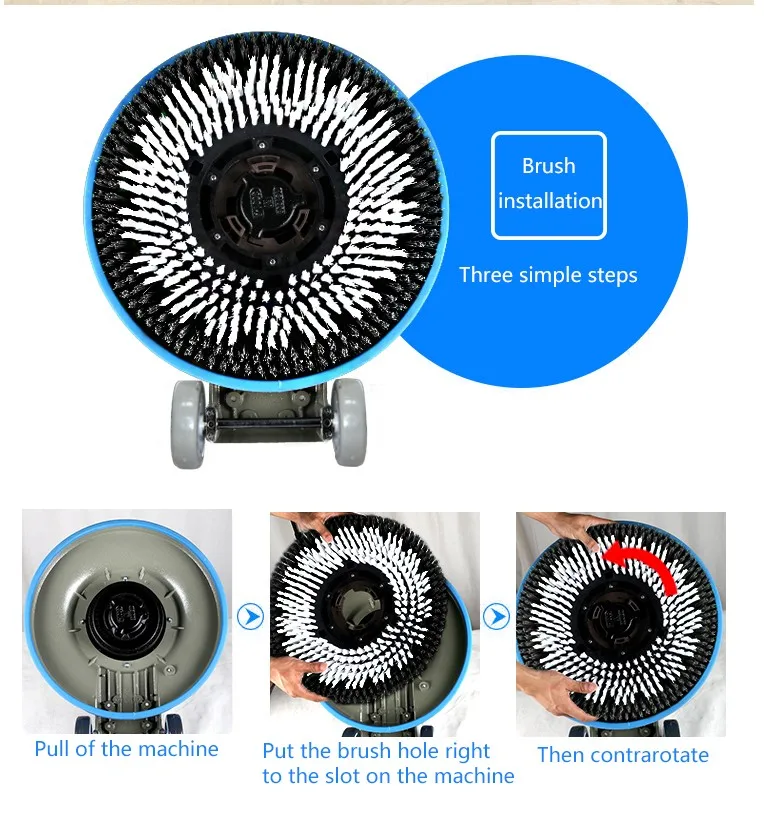 Brush installation

Three simple steps

Pull of the machine

Put the brush hole right to the slot on the machine

Then contrarotate