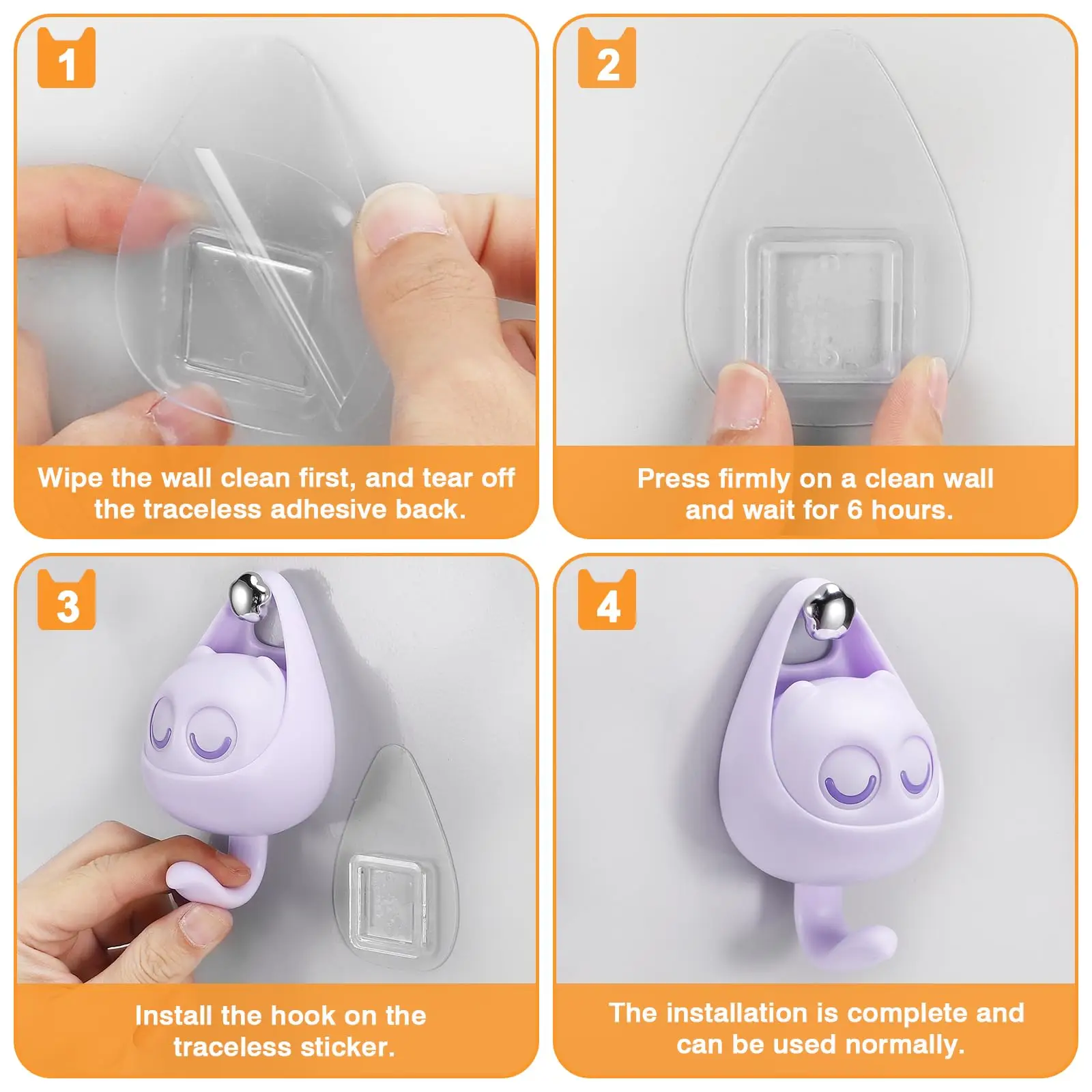 1

Wipe the wall clean first, and tear off the traceless adhesive back.

2

Press firmly on a clean wall and wait for 6 hours.

3

Install the hook on the traceless sticker.

4

The installation is complete and can be used normally.