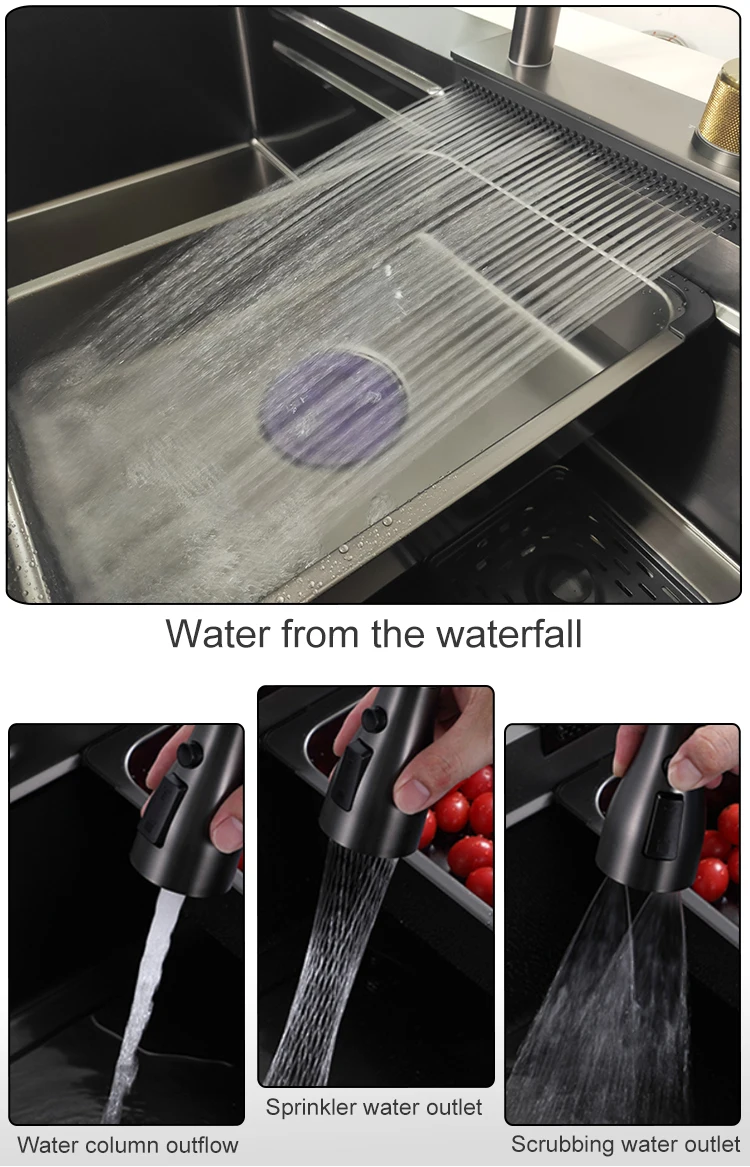 Water from the waterfall

Water column outflow

Sprinkler water outlet

Scrubbing water outlet