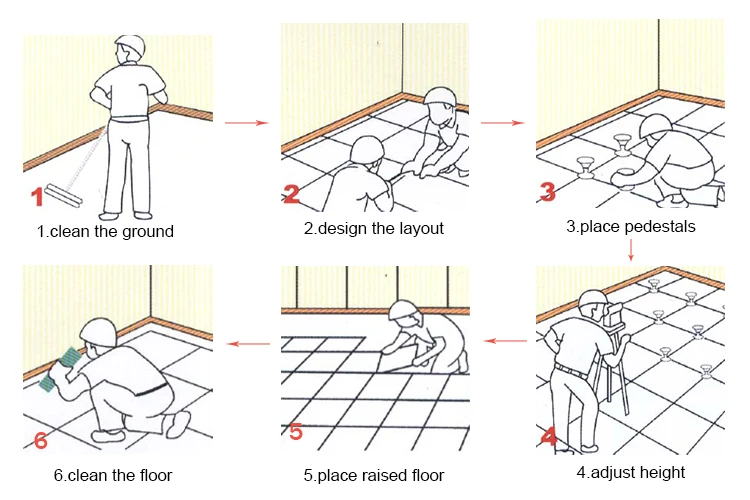 1

1.clean the ground

2

2.design the layout

3

3.place pedestals

4

4.adjust height

5

5.place raised floor

6

6.clean the floor