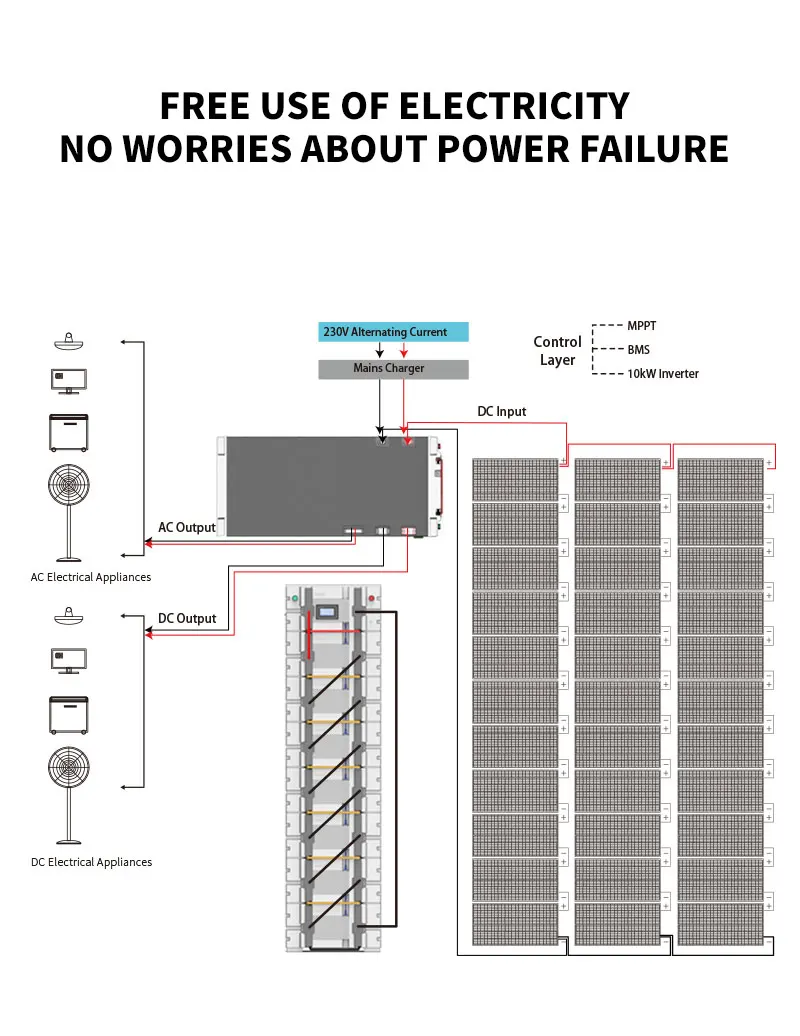 FREE USE OF ELECTRICITY
NO WORRIES ABOUT POWER FAILURE

230V Alternating Current

Mains Charger

Control Layer

MPPT

BMS

10kW Inverter

DC Input

AC Output

AC Electrical Appliances

DC Output

DC Electrical Appliances