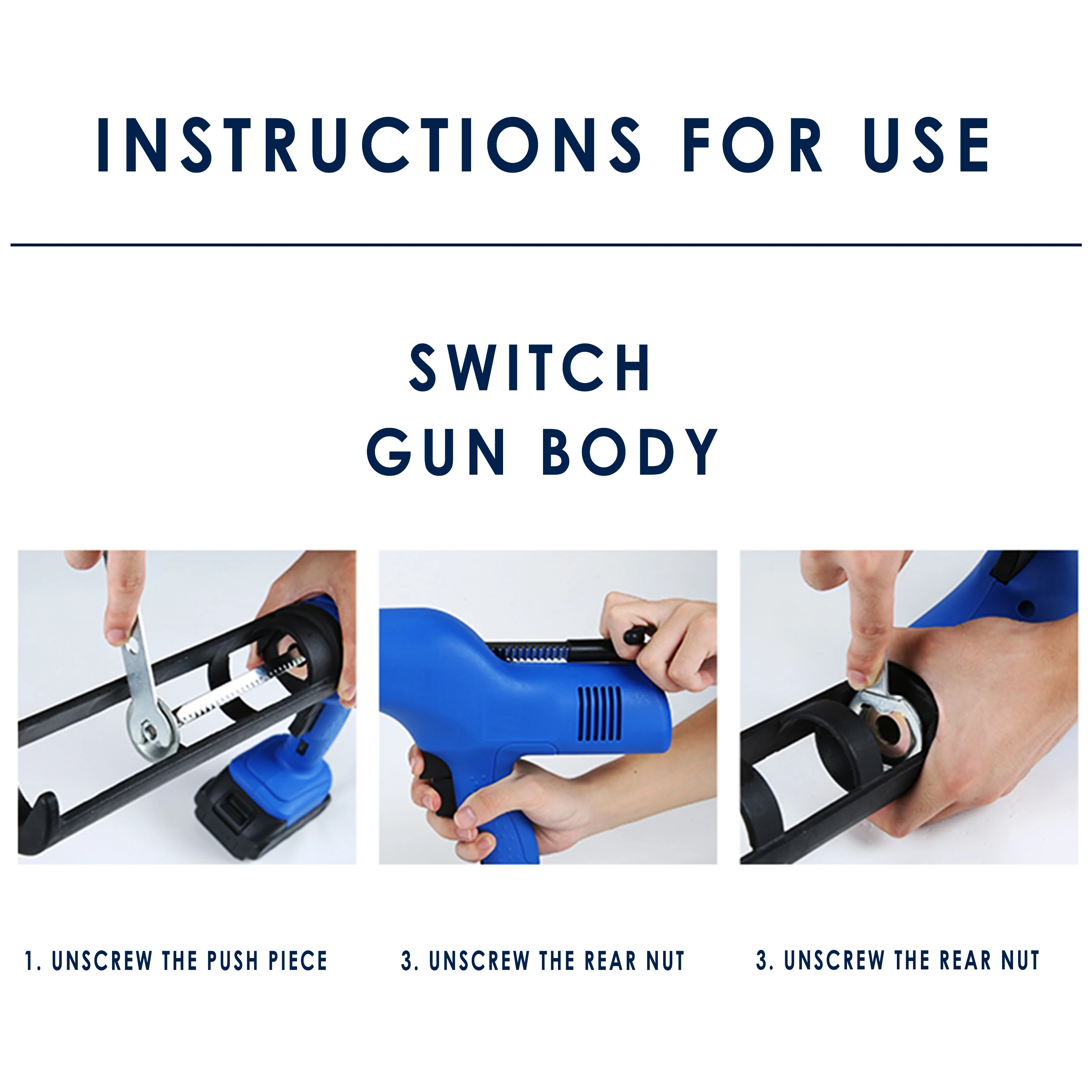 INSTRUCTIONS FOR USE

SWITCH
GUN BODY

1. UNSCREW THE PUSH PIECE

3. UNSCREW THE REAR NUT

3. UNSCREW THE REAR NUT