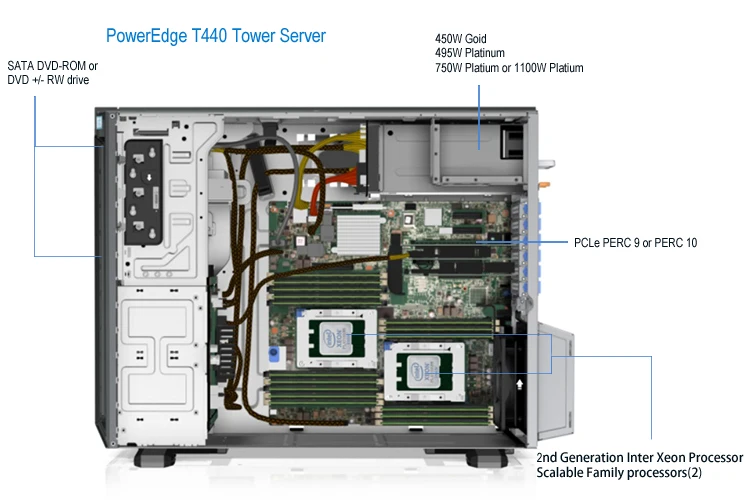 PowerEdge T440 Tower Server

SATA DVD-ROM or
DVD +/- RW drive

450W Goid
495W Platinum
750W Platium or 1100W Platium

PCLe PERC 9 or PERC 10

2nd Generation Inter Xeon Processor
Scalable Family processors(2)