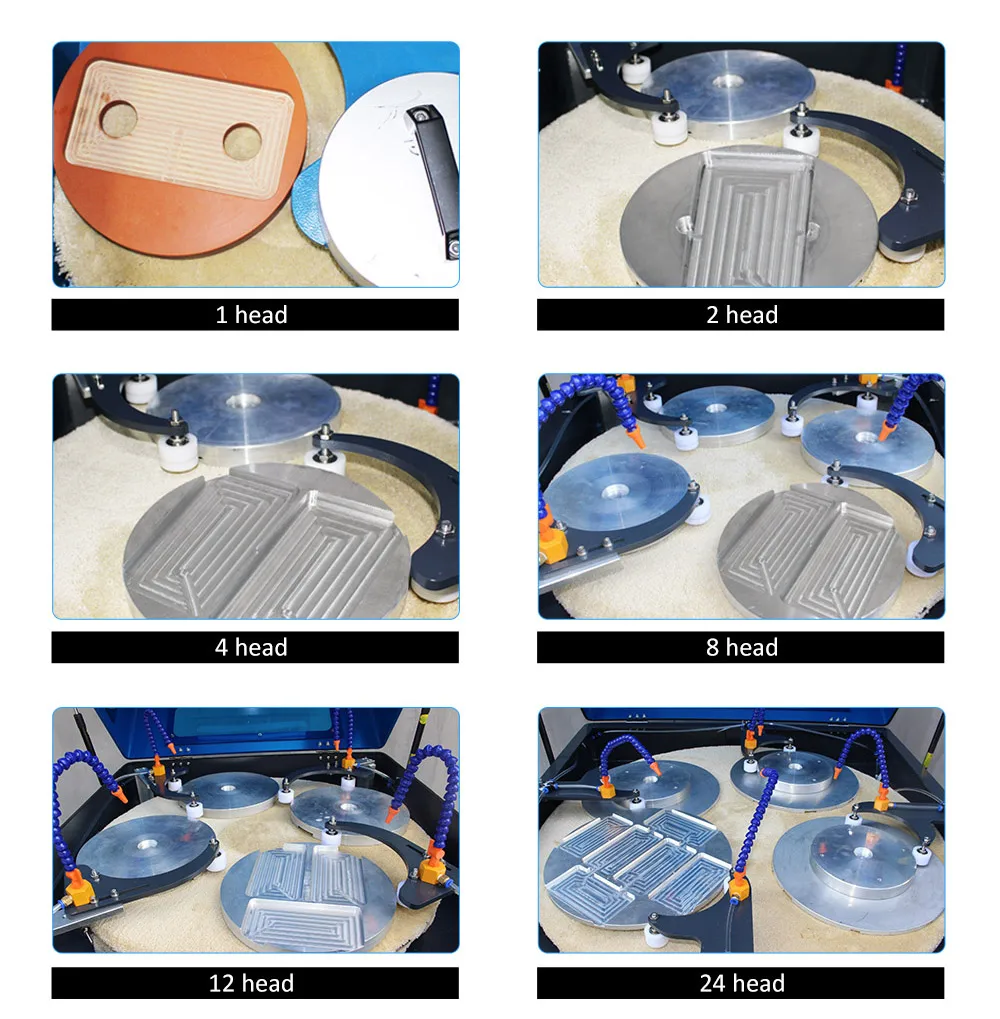 1 head

2 head

4 head

8 head

12 head

24 head