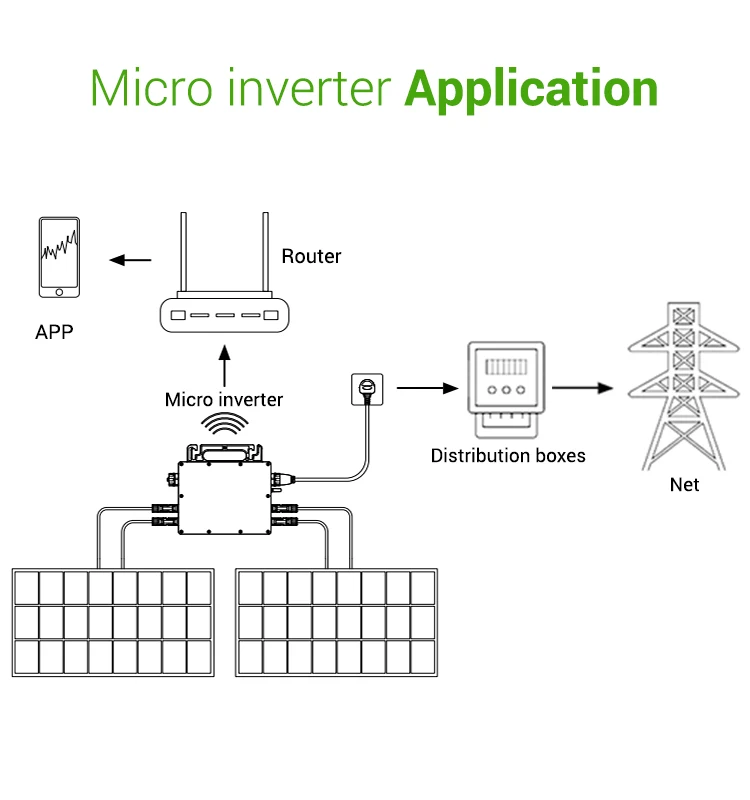 Micro inverter Application

Router

APP

Micro inverter

Distribution boxes

Net