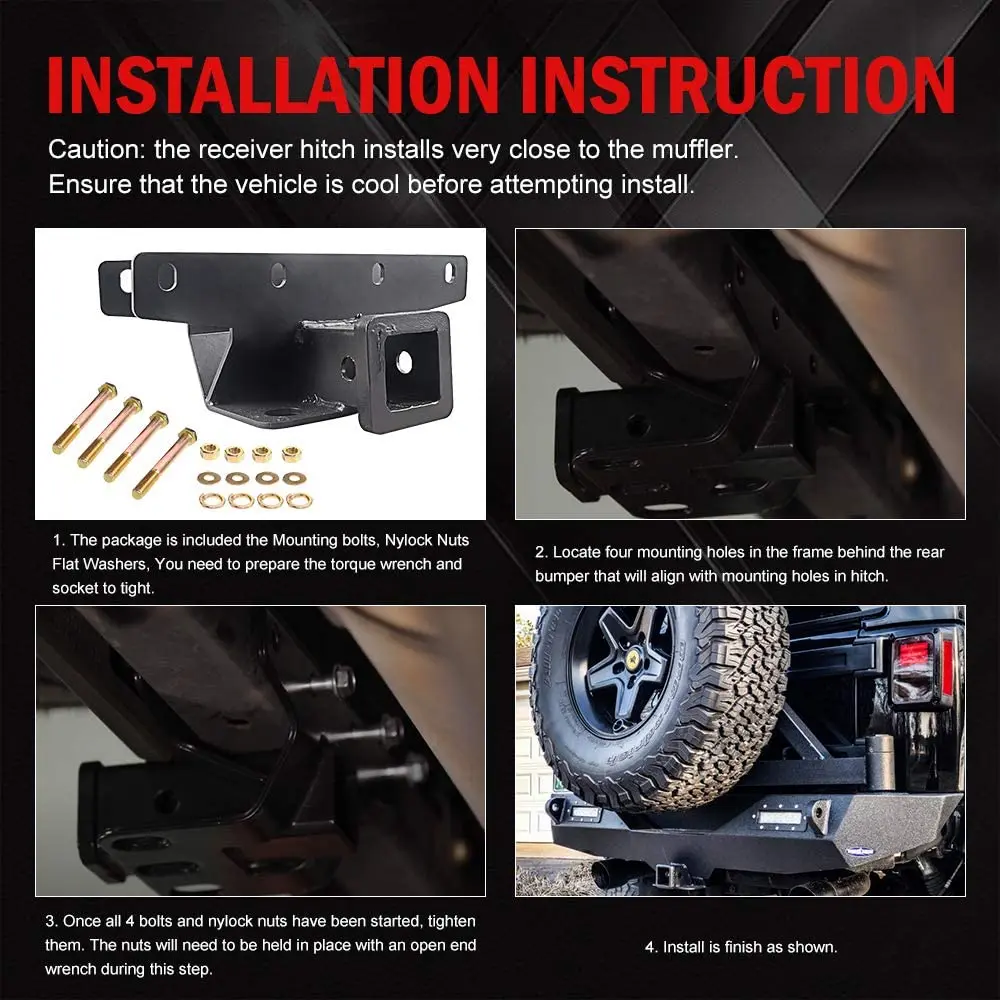 INSTALLATION INSTRUCTION

Caution: the receiver hitch installs very close to the muffler. Ensure that the vehicle is cool before attempting install.

1. The package is included the Mounting bolts, Nylock Nuts Flat Washers, You need to prepare the torque wrench and socket to tight.

2. Locate four mounting holes in the frame behind the rear bumper that will align with mounting holes in hitch.

3. Once all 4 bolts and nylock nuts have been started, tighten them. The nuts will need to be held in place with an open end wrench during this step.

4. Install is finish as shown.