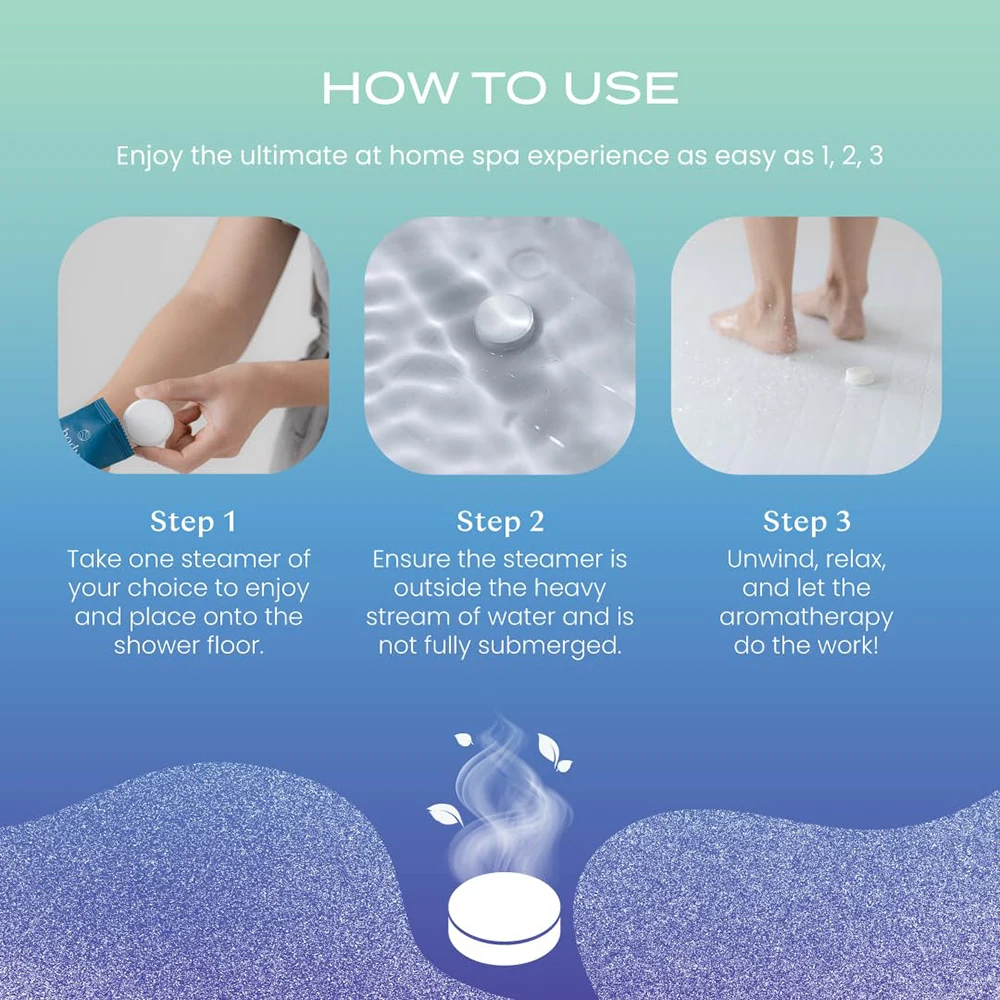 HOW TO USE

Enjoy the ultimate at home spa experience as easy as 1, 2, 3

Step 1
Take one steamer of your choice to enjoy and place onto the shower floor.

Step 2
Ensure the steamer is outside the heavy stream of water and is not fully submerged.

Step 3
Unwind, relax, and let the aromatherapy do the work!