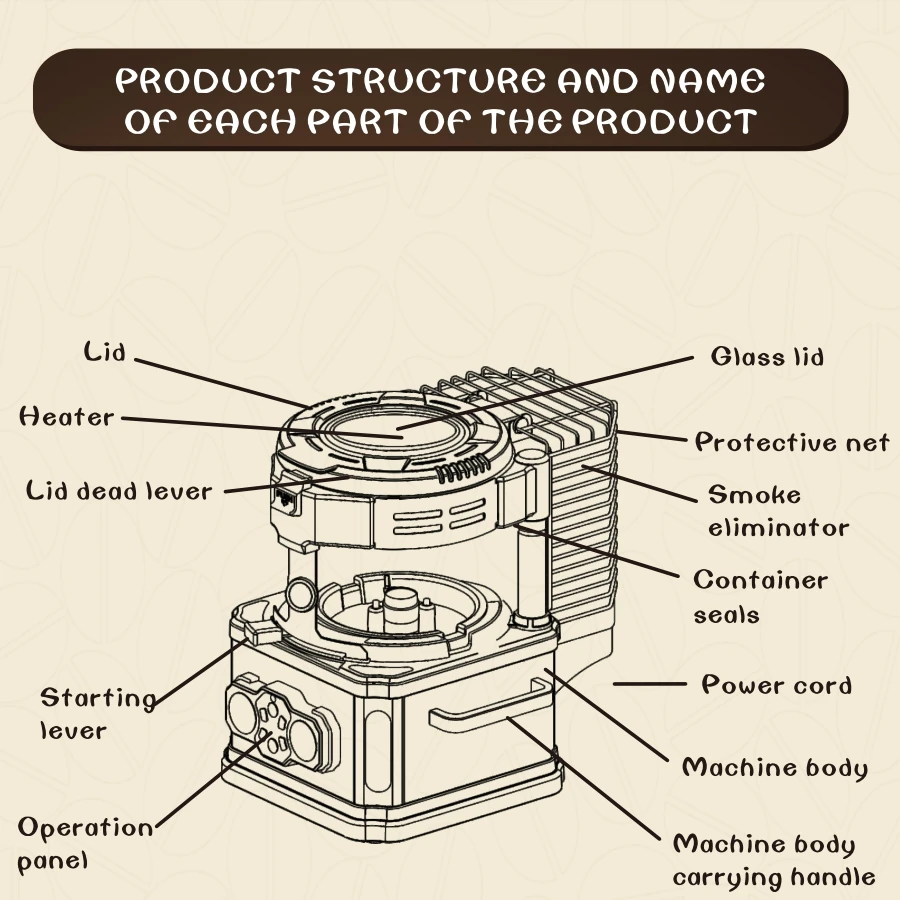 PRODUCT STRUCTURE AND NAME OF EACH PART OF THE PRODUCT

Lid

Heater

Lid dead lever

Starting lever

Operation panel

Glass lid

Protective net

Smoke eliminator

Container seals

Power cord

Machine body

Machine body carrying handle