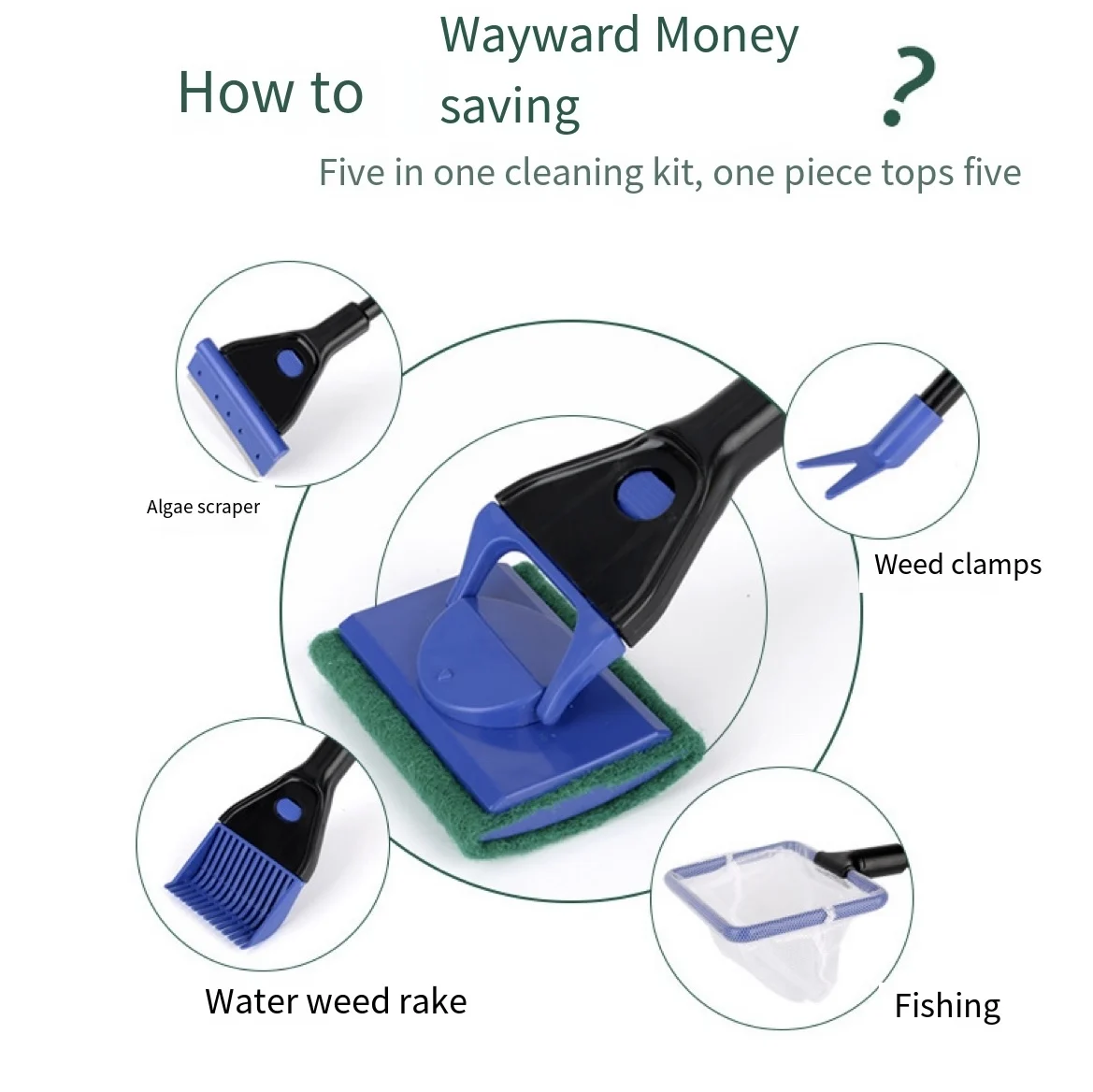 How to Wayward Money saving ?

Five in one cleaning kit, one piece tops five

Algae scraper

Weed clamps

Water weed rake

Fishing