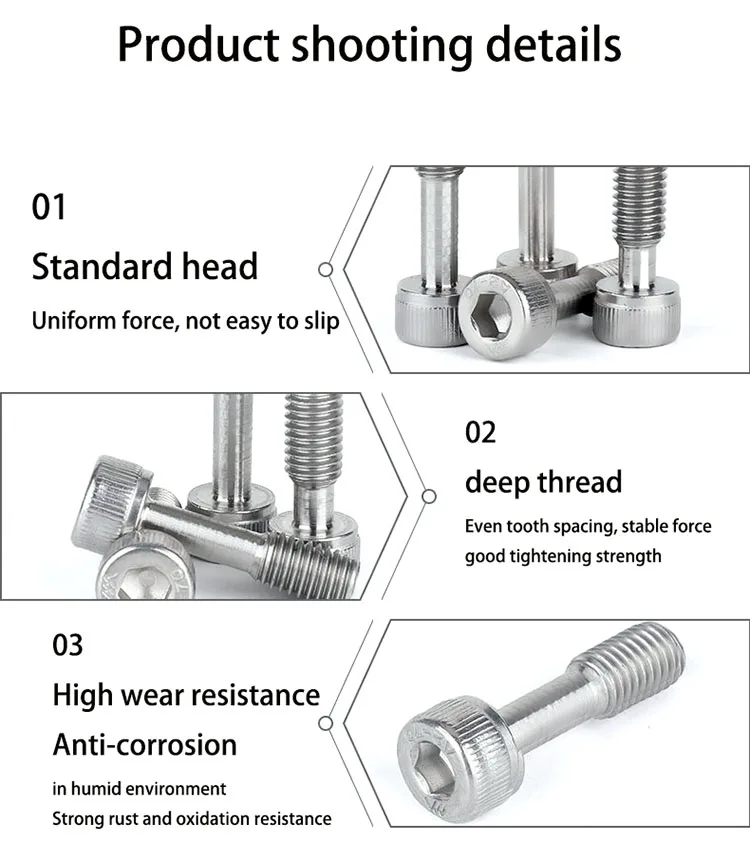 Product shooting details

01

Standard head

Uniform force, not easy to slip

02

deep thread

Even tooth spacing, stable force
good tightening strength

03

High wear resistance

Anti-corrosion

in humid environment
Strong rust and oxidation resistance