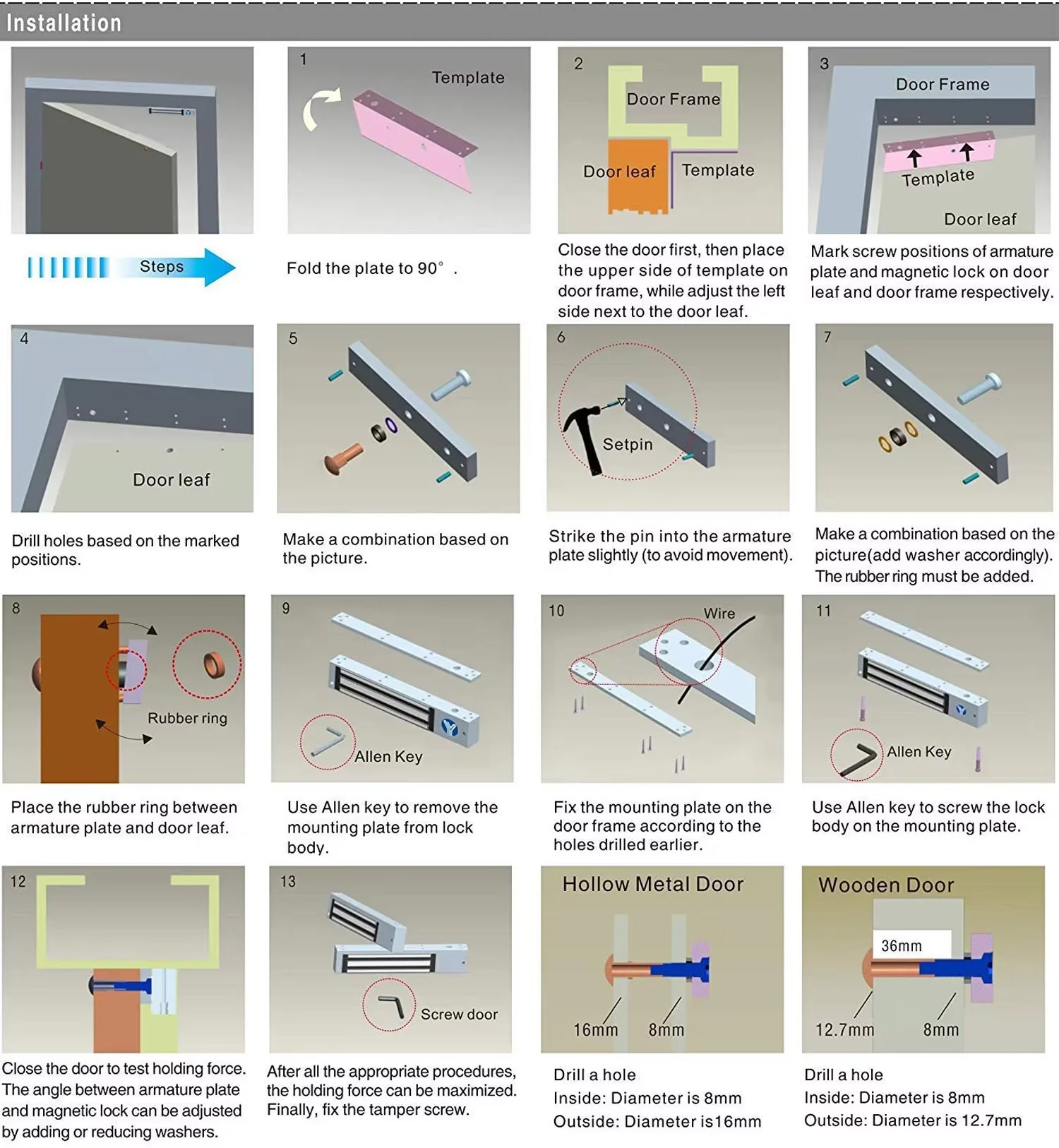 Installation

Steps

1
Template
Fold the plate to 90° .

2
Door Frame
Door leaf
Template
Close the door first, then place the upper side of template on door frame, while adjust the left side next to the door leaf.

3
Door Frame
Template
Door leaf
Mark screw positions of armature plate and magnetic lock on door leaf and door frame respectively.

4
Door leaf
Drill holes based on the marked positions.

5
Make a combination based on the picture.

6
Setpin
Strike the pin into the armature plate slightly (to avoid movement).

7
Make a combination based on the picture(add washer accordingly). The rubber ring must be added.

8
Rubber ring
Place the rubber ring between armature plate and door leaf.

9
Allen Key
Use Allen key to remove the mounting plate from lock body.

10
Wire
Fix the mounting plate on the door frame according to the holes drilled earlier.

11
Allen Key
Use Allen key to screw the lock body on the mounting plate.

12
Close the door to test holding force. The angle between armature plate and magnetic lock can be adjusted by adding or reducing washers.

13
Screw door
After all the appropriate procedures, the holding force can be maximized. Finally, fix the tamper screw.

Hollow Metal Door
16mm
8mm
Drill a hole
Inside: Diameter is 8mm
Outside: Diameter is16mm

Wooden Door
36mm
12.7mm
8mm
Drill a hole
Inside: Diameter is 8mm
Outside: Diameter is 12.7mm