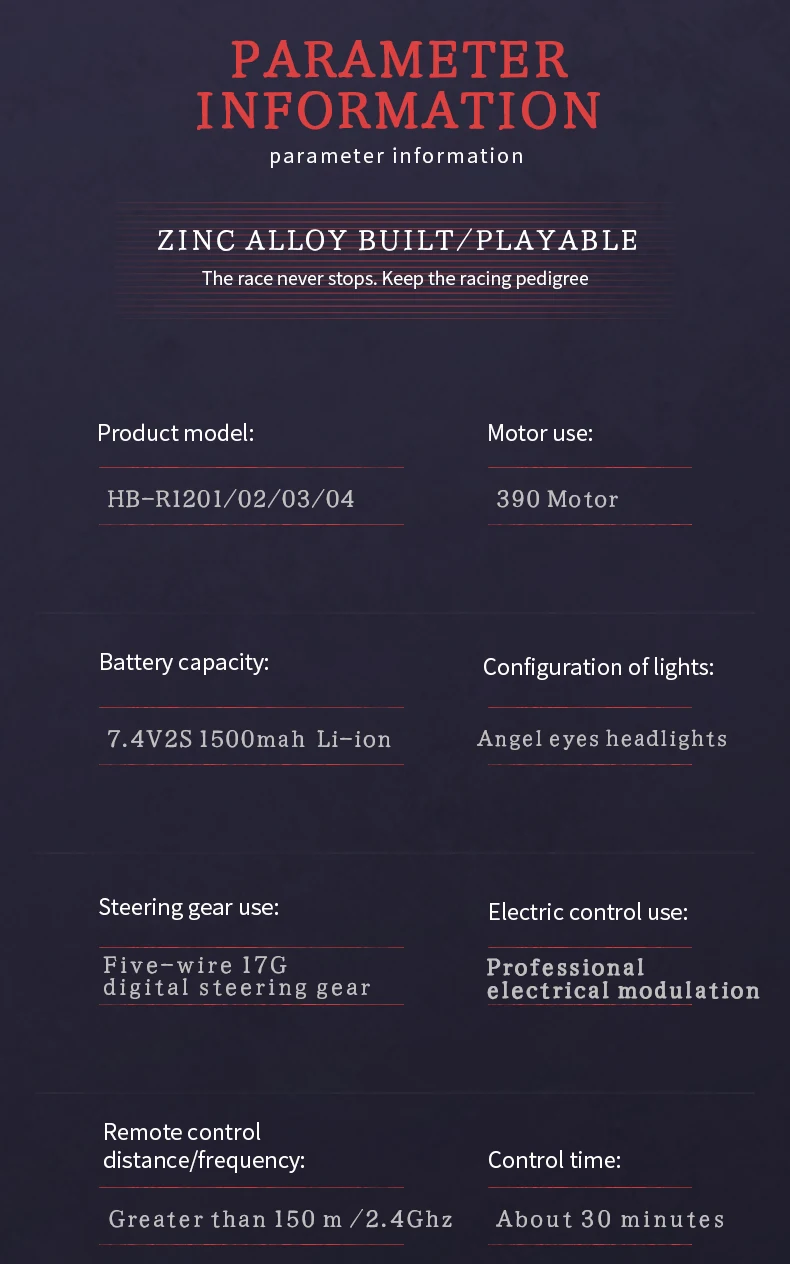 PARAMETER INFORMATION

parameter information

ZINC ALLOY BUILT/PLAYABLE

The race never stops. Keep the racing pedigree

Product model:

HB-R1201/02/03/04

Motor use:

390 Motor

Battery capacity:

7.4V2S 1500mah Li-ion

Configuration of lights:

Angel eyes headlights

Steering gear use:

Five-wire 17G digital steering gear

Electric control use:

Professional electrical modulation

Remote control distance/frequency:

Greater than 150 m /2.4Ghz

Control time:

About 30 minutes