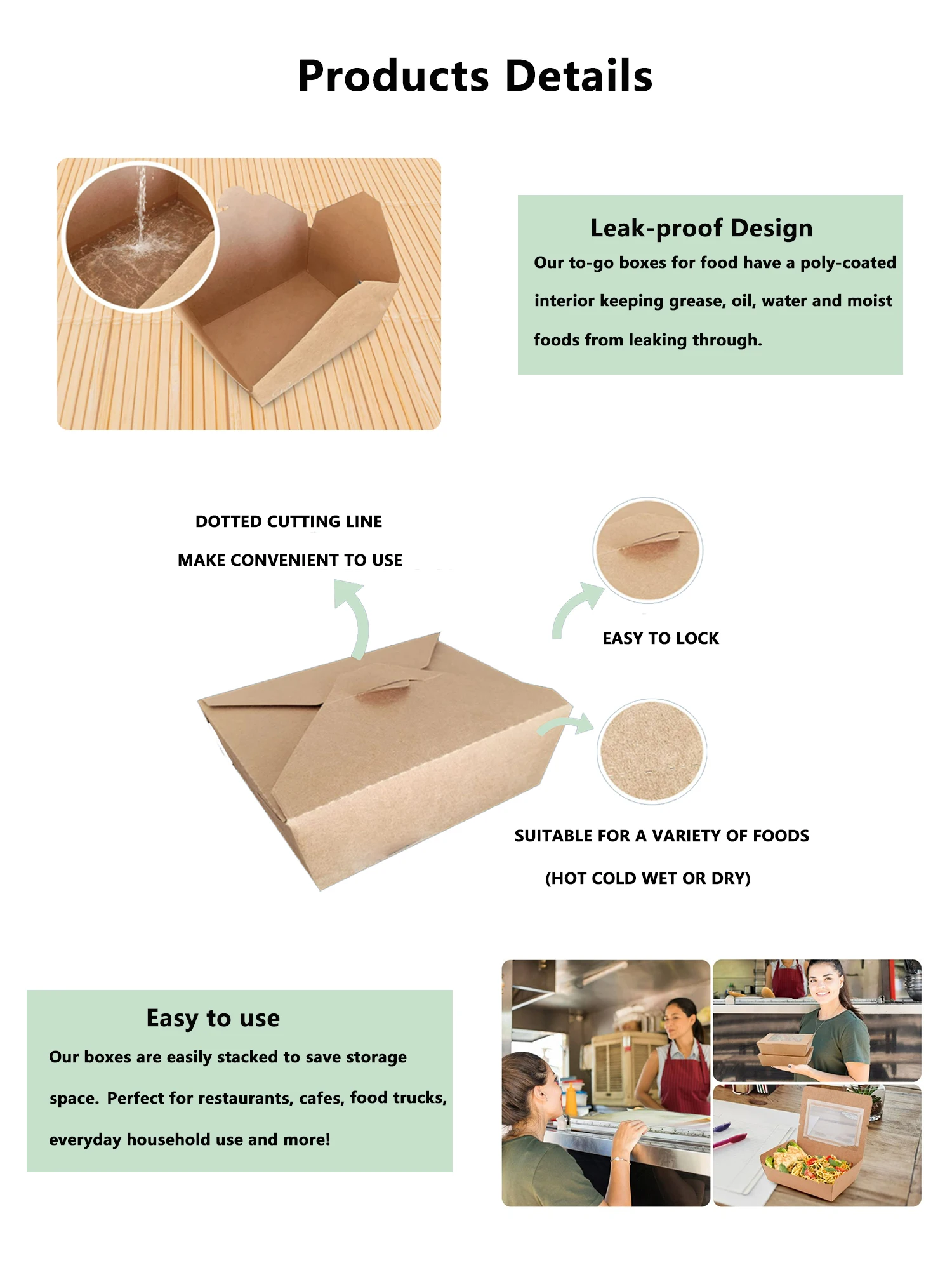 Products Details

Leak-proof Design

Our to-go boxes for food have a poly-coated interior keeping grease, oil, water and moist foods from leaking through.

DOTTED CUTTING LINE

MAKE CONVENIENT TO USE

EASY TO LOCK

SUITABLE FOR A VARIETY OF FOODS

(HOT COLD WET OR DRY)

Easy to use

Our boxes are easily stacked to save storage space. Perfect for restaurants, cafes, food trucks, everyday household use and more!