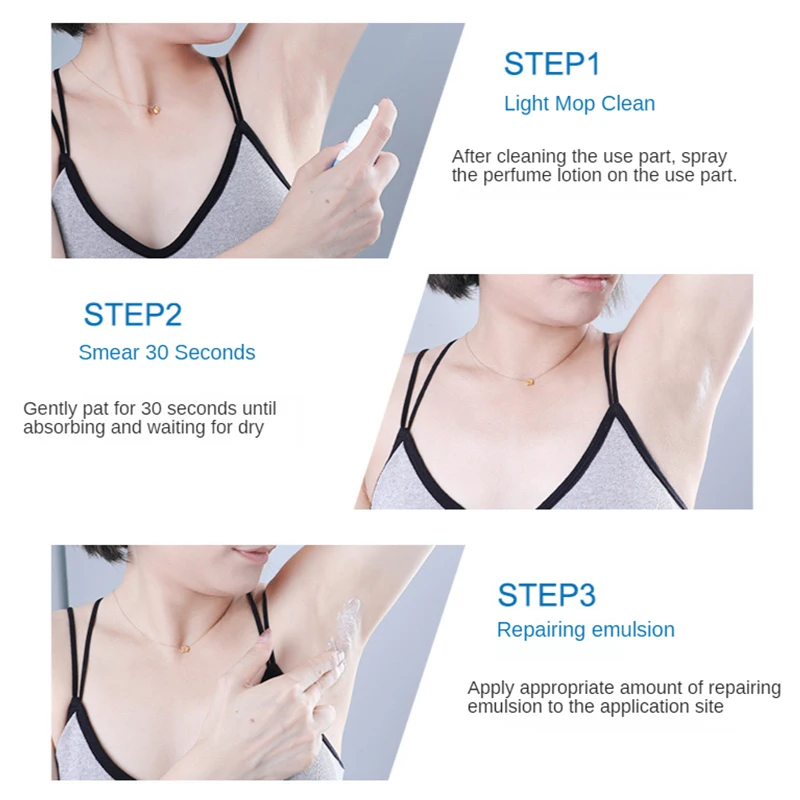 STEP1
Light Mop Clean

After cleaning the use part, spray the perfume lotion on the use part.

STEP2
Smear 30 Seconds

Gently pat for 30 seconds until absorbing and waiting for dry

STEP3
Repairing emulsion

Apply appropriate amount of repairing emulsion to the application site