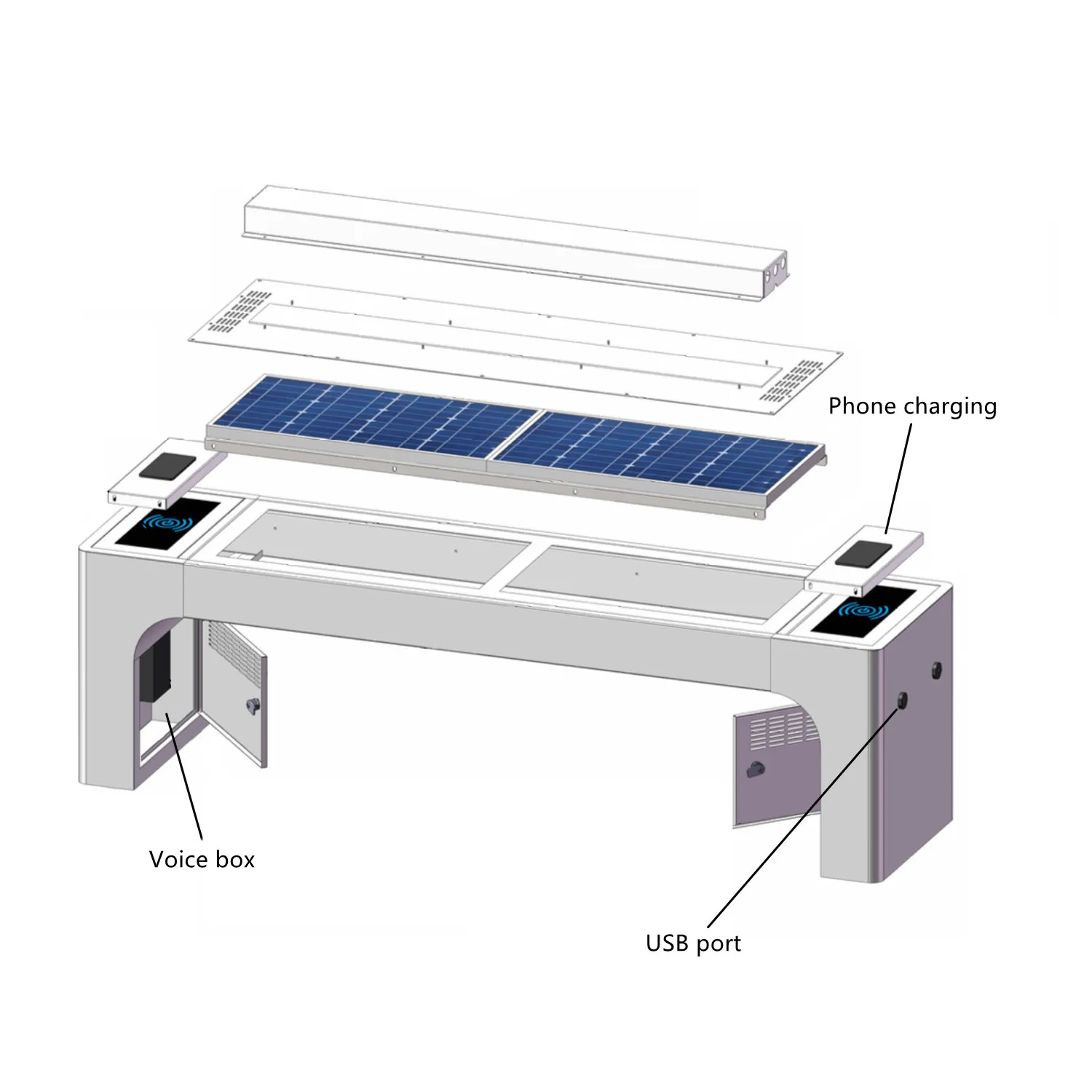 Phone charging

Voice box

USB port