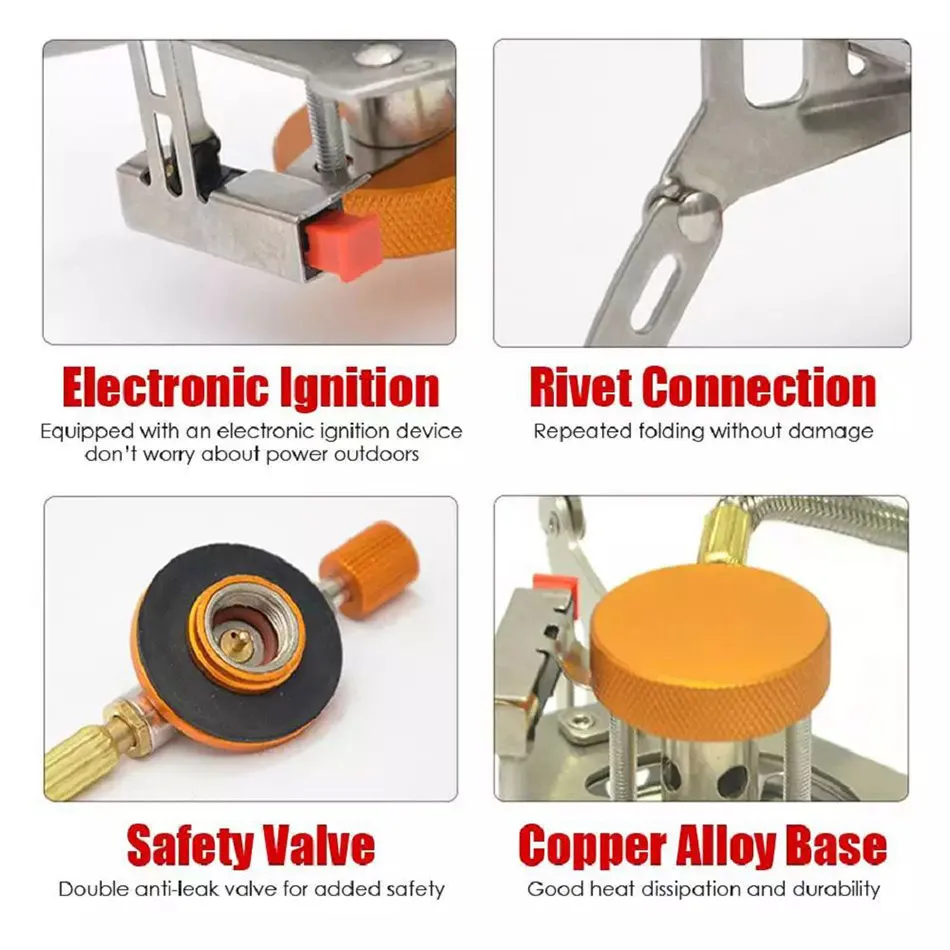 Electronic Ignition
Equipped with an electronic ignition device don't worry about power outdoors

Rivet Connection
Repeated folding without damage

Safety Valve
Double anti-leak valve for added safety

Copper Alloy Base
Good heat dissipation and durability