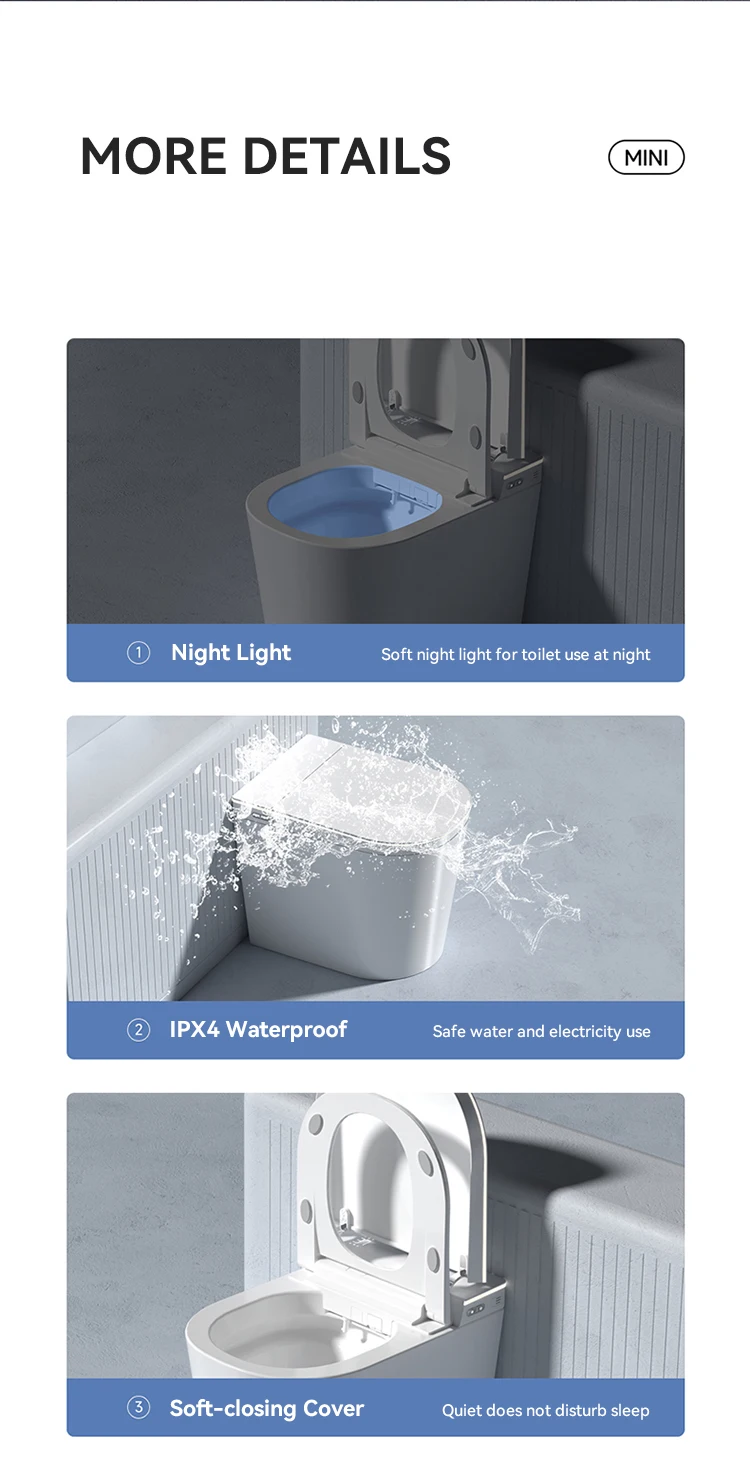 MORE DETAILS

MINI

① Night Light
Soft night light for toilet use at night

② IPX4 Waterproof
Safe water and electricity use

③ Soft-closing Cover
Quiet does not disturb sleep