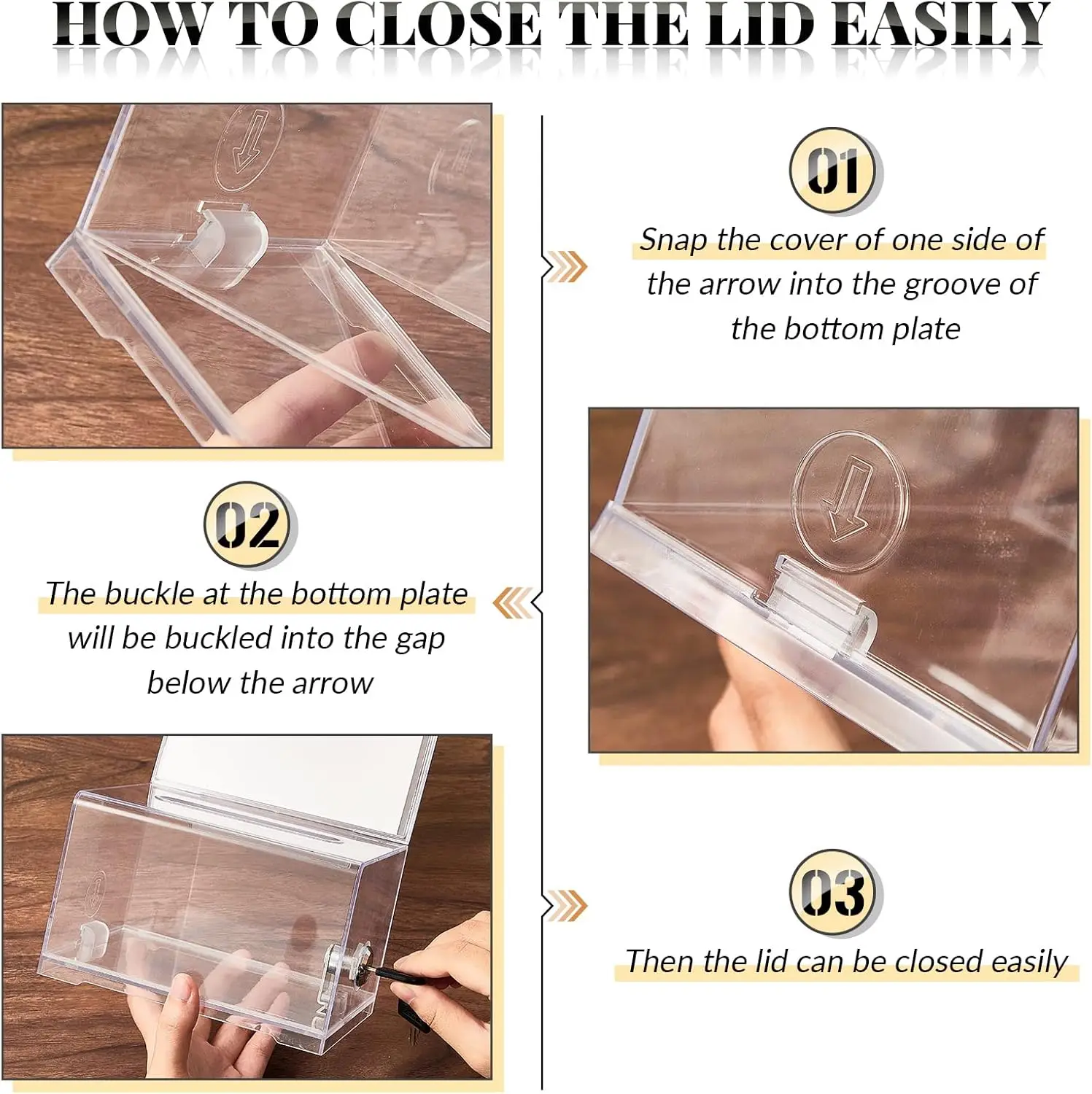 HOW TO CLOSE THE LID EASILY

01

Snap the cover of one side of the arrow into the groove of the bottom plate

02

The buckle at the bottom plate will be buckled into the gap below the arrow

03

Then the lid can be closed easily