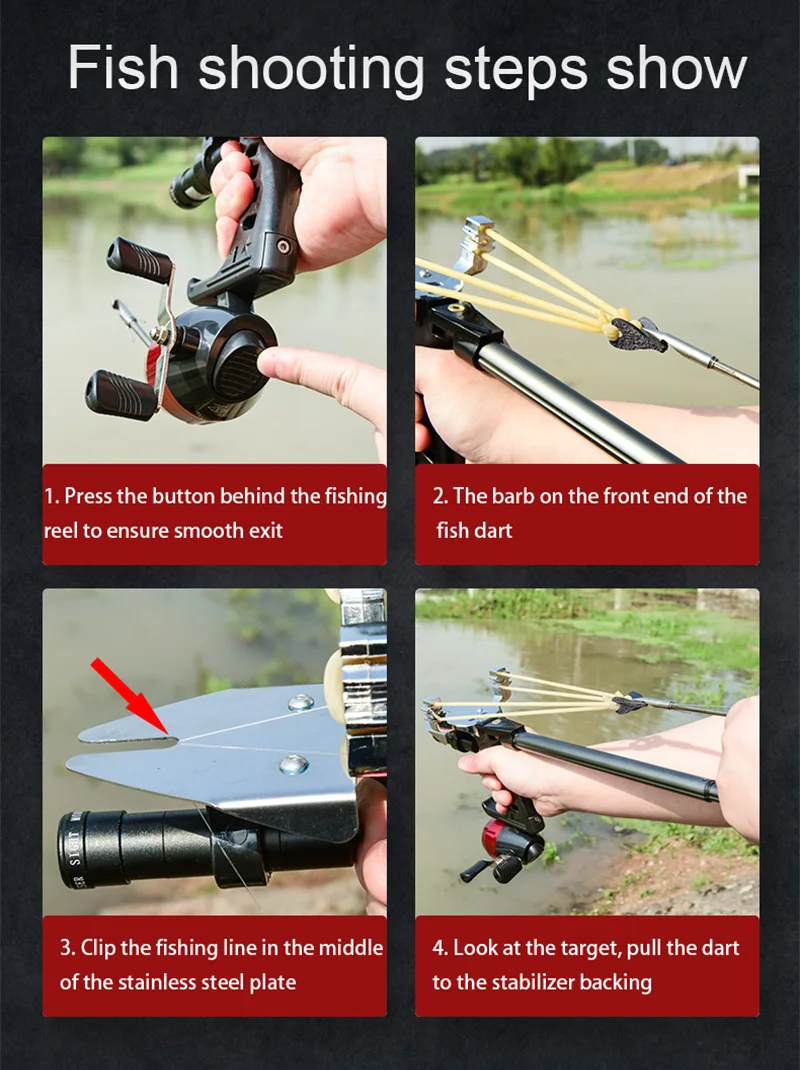 Fish shooting steps show

1. Press the button behind the fishing reel to ensure smooth exit

2. The barb on the front end of the fish dart

SIGHT

3. Clip the fishing line in the middle of the stainless steel plate

4. Look at the target, pull the dart to the stabilizer backing